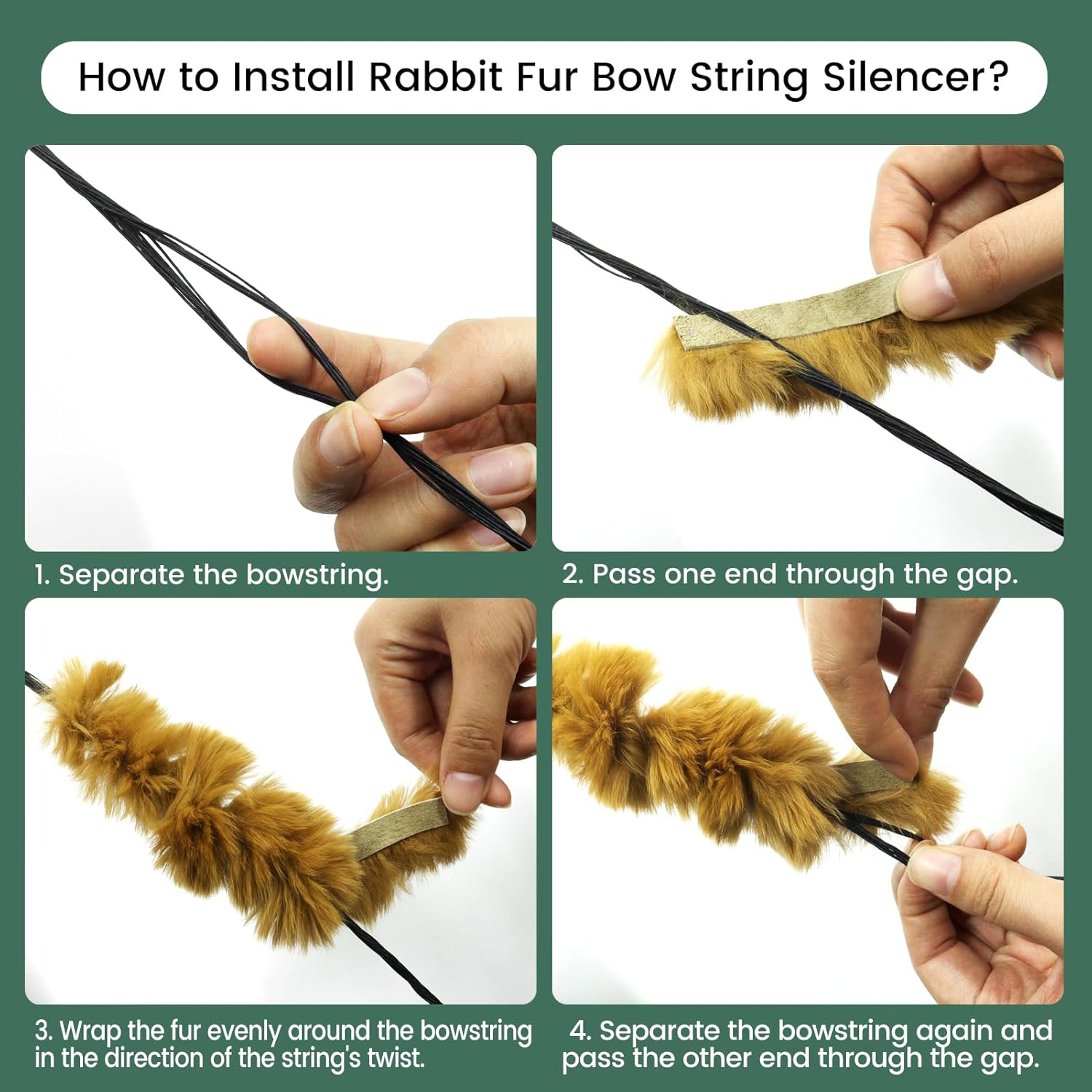 How to Install Rabbit Fur Bow String Silencer?

1. Separate the bowstring.

2. Pass one end through the gap.

3. Wrap the fur evenly around the bowstring in the direction of the string's twist.

4. Separate the bowstring again and pass the other end through the gap.