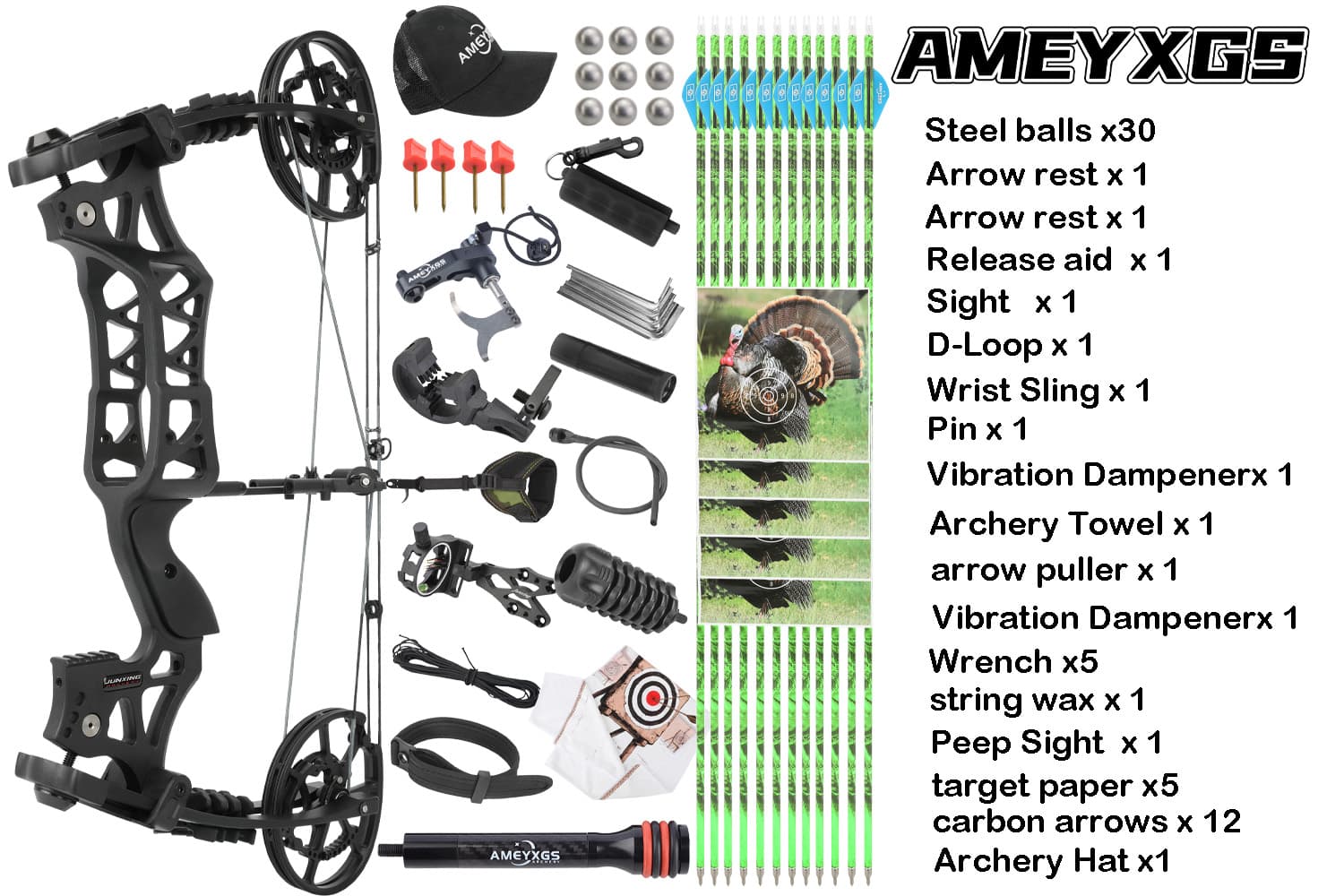 AMEYXGS

Steel balls x30
Arrow rest x 1
Arrow rest x 1
Release aid x 1
Sight x 1
D-Loop x 1
Wrist Sling x 1
Pin x 1
Vibration Dampenerx 1
Archery Towel x 1
arrow puller x 1
Vibration Dampenerx 1
Wrench x5
string wax x 1
Peep Sight x 1
target paper x5
carbon arrows x 12
Archery Hat x1

AMEYXGS

AMEYXGS

JUNXING

AMEYXGS ARCHERY