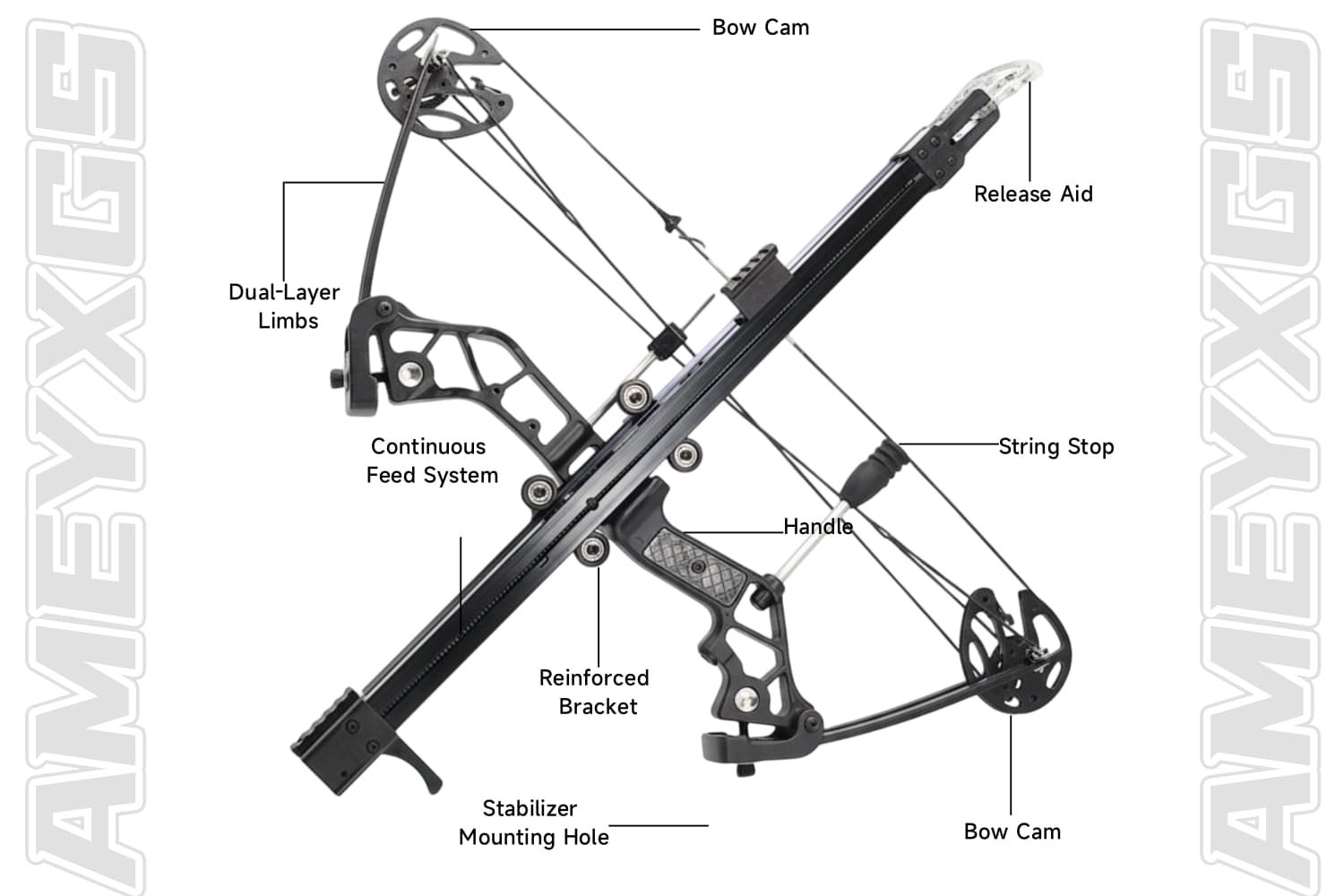 AMEYXGS

Bow Cam

Release Aid

Dual-Layer Limbs

Continuous Feed System

String Stop

Handle

Reinforced Bracket

Stabilizer Mounting Hole

Bow Cam

AMEYXGS