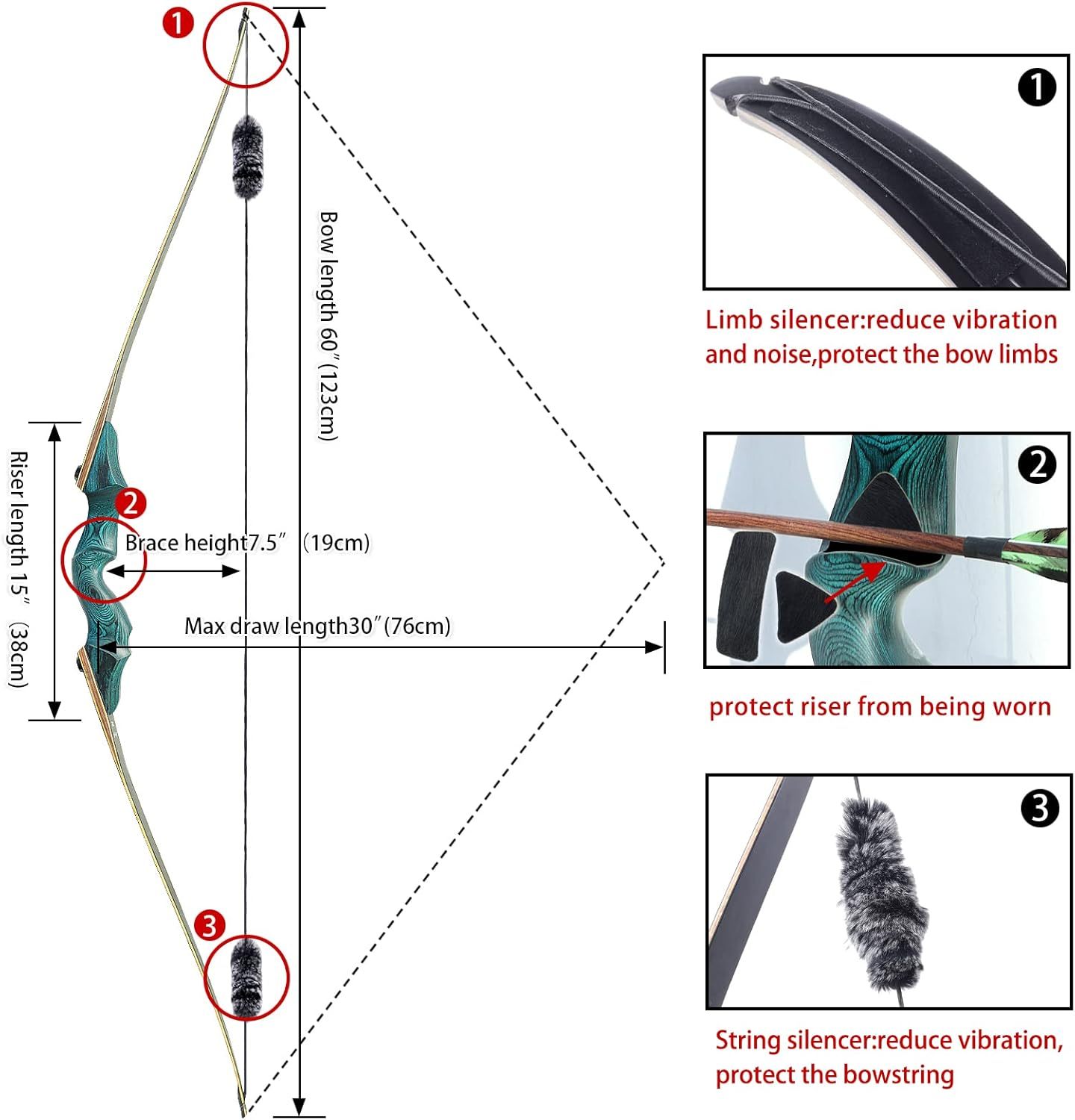 1

Bow length 60″(123cm)

Riser length 15″ (38cm)

2

Brace height7.5″ (19cm)

Max draw length30″(76cm)

3

1

Limb silencer:reduce vibration and noise,protect the bow limbs

2

protect riser from being worn

3

String silencer:reduce vibration, protect the bowstring