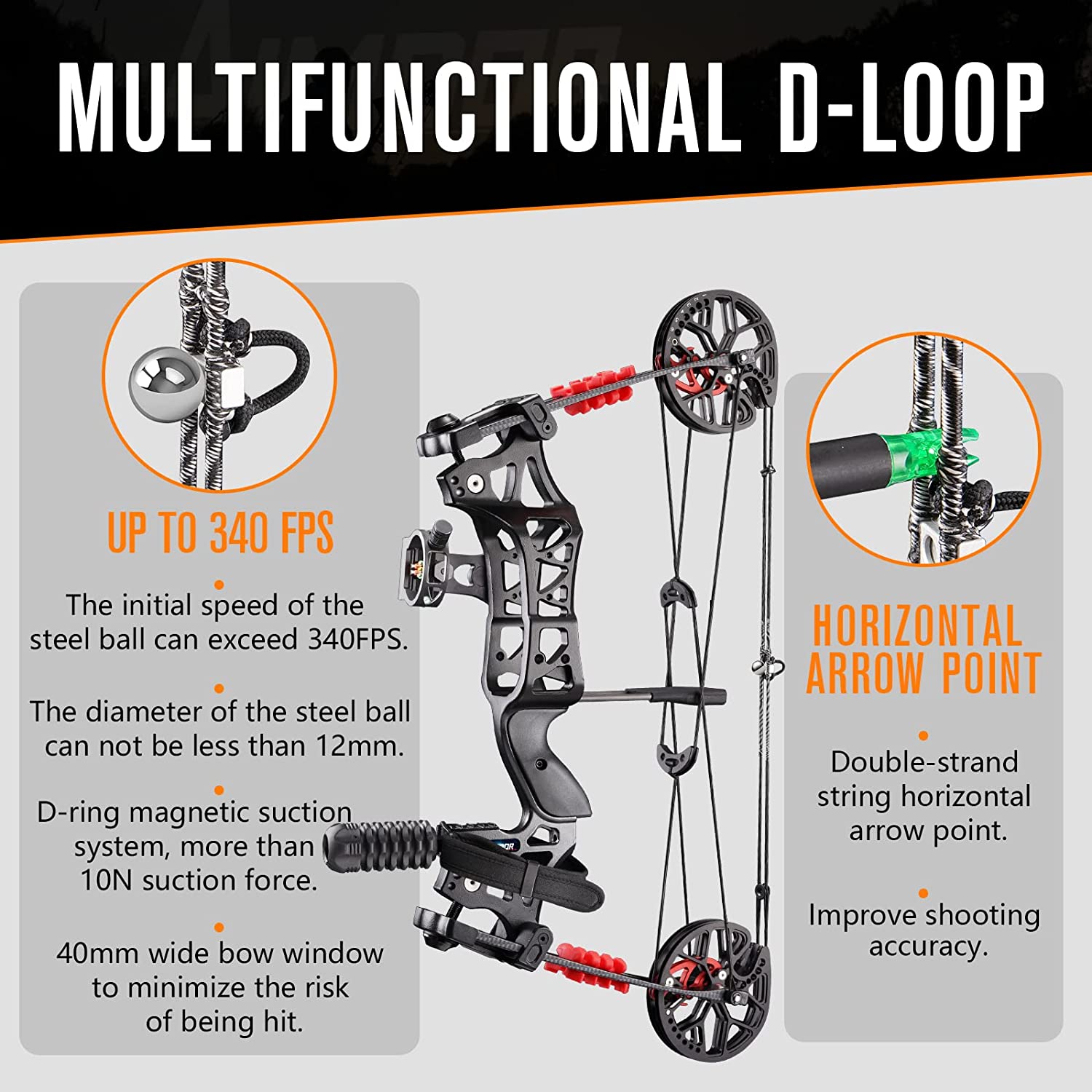 MULTIFUNCTIONAL D-LOOP

UP TO 340 FPS

The initial speed of the steel ball can exceed 340FPS.

The diameter of the steel ball can not be less than 12mm.

D-ring magnetic suction system, more than 10N suction force.

40mm wide bow window to minimize the risk of being hit.

HORIZONTAL ARROW POINT

Double-strand string horizontal arrow point.

Improve shooting accuracy.