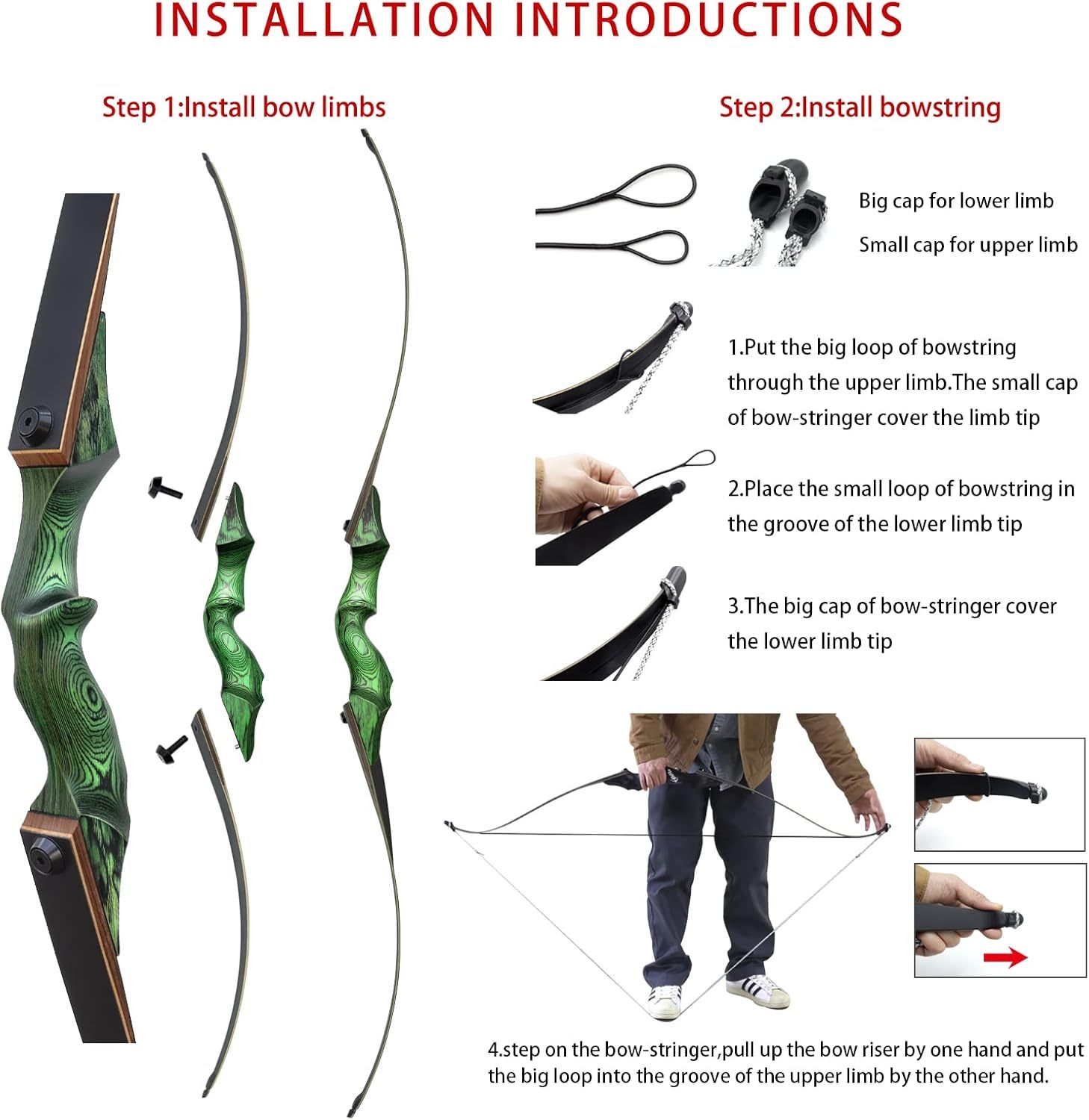 INSTALLATION INTRODUCTIONS

Step 1:Install bow limbs

Step 2:Install bowstring

Big cap for lower limb

Small cap for upper limb

1.Put the big loop of bowstring through the upper limb.The small cap of bow-stringer cover the limb tip

2.Place the small loop of bowstring in the groove of the lower limb tip

3.The big cap of bow-stringer cover the lower limb tip

4.step on the bow-stringer,pull up the bow riser by one hand and put the big loop into the groove of the upper limb by the other hand.