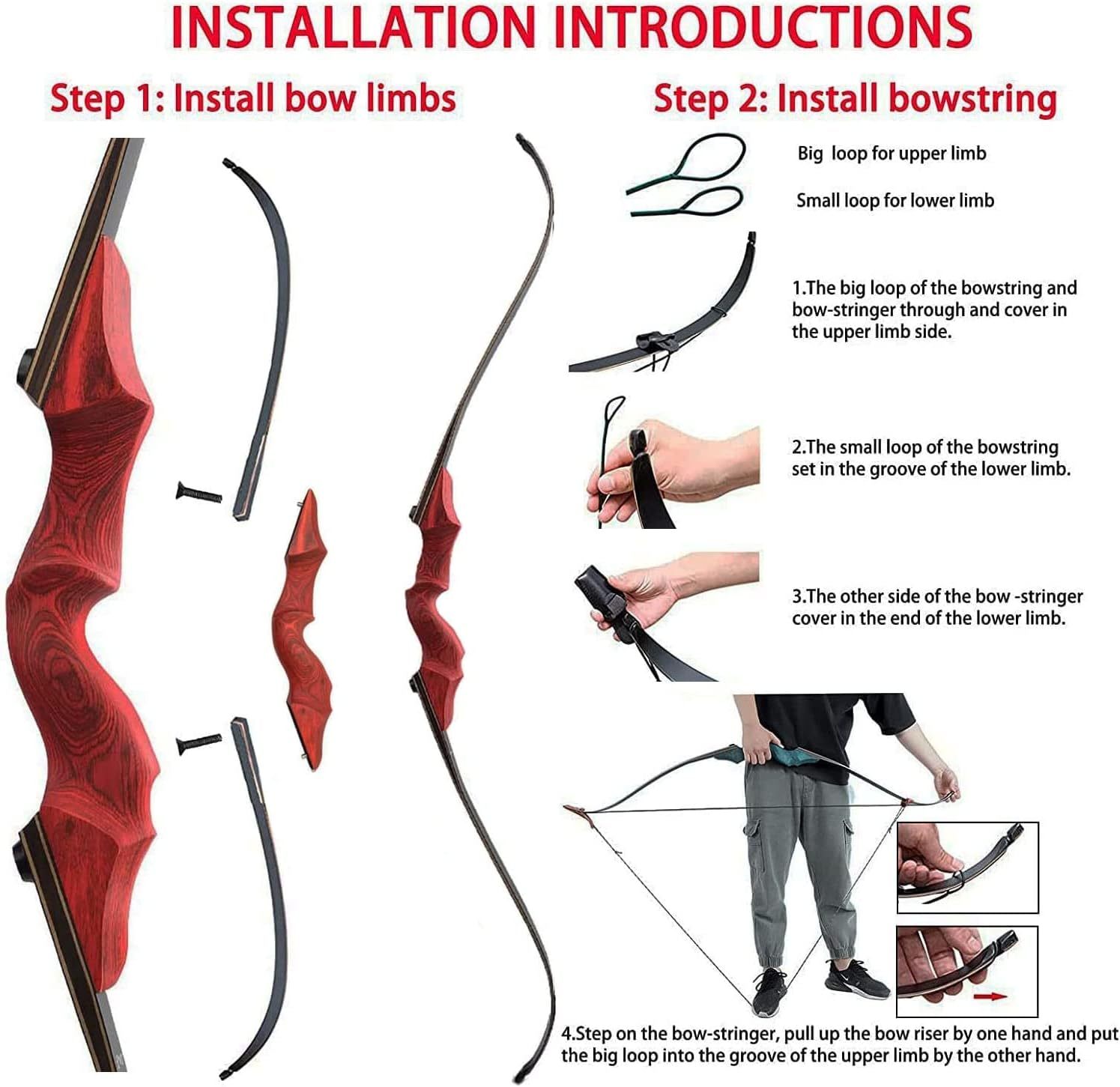 INSTALLATION INTRODUCTIONS

Step 1: Install bow limbs

Step 2: Install bowstring

Big loop for upper limb

Small loop for lower limb

1.The big loop of the bowstring and bow-stringer through and cover in the upper limb side.

2.The small loop of the bowstring set in the groove of the lower limb.

3.The other side of the bow -stringer cover in the end of the lower limb.

4.Step on the bow-stringer, pull up the bow riser by one hand and put the big loop into the groove of the upper limb by the other hand.