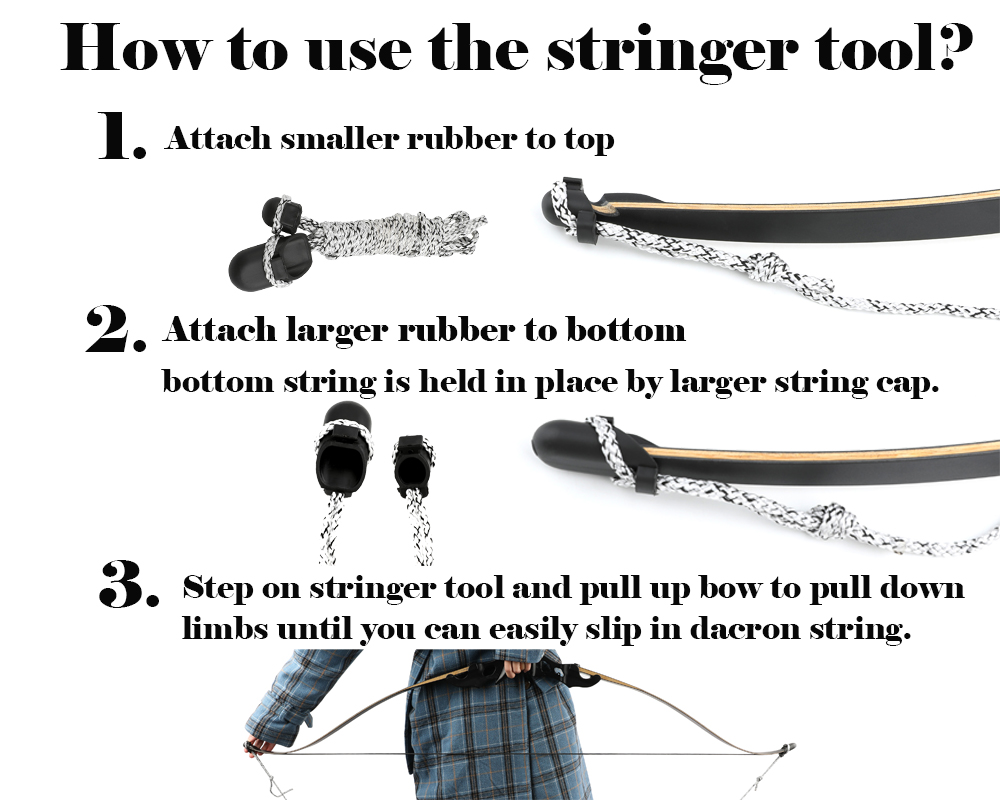 How to use the stringer tool?

1. Attach smaller rubber to top

2. Attach larger rubber to bottom

bottom string is held in place by larger string cap.

3. Step on stringer tool and pull up bow to pull down limbs until you can easily slip in dacron string.