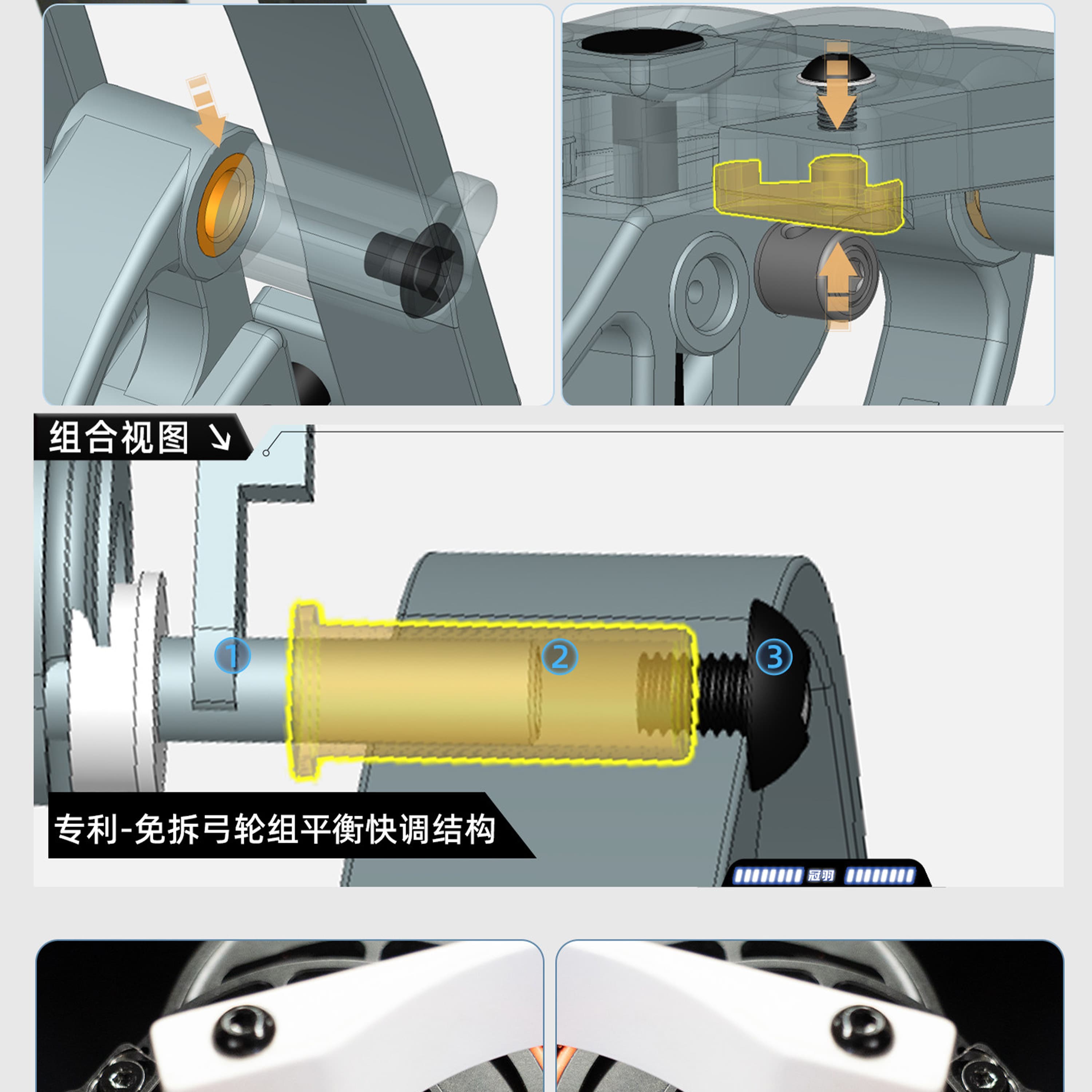 组合视图 ↘

①
②
③

专利-免拆弓轮组平衡快调结构

冠羽