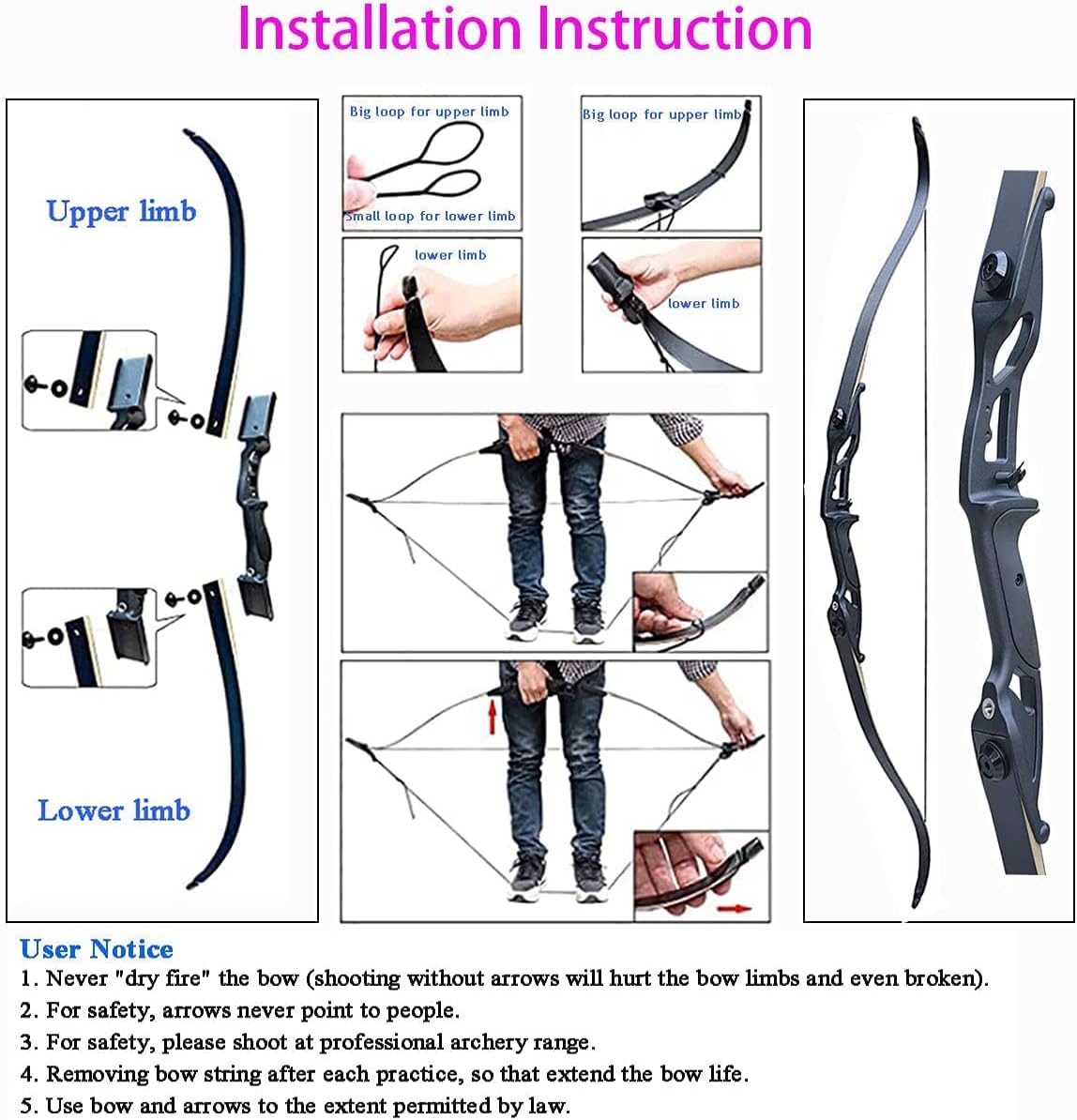 Installation Instruction

Upper limb

Lower limb

Big loop for upper limb

Small loop for lower limb

Big loop for upper limb

lower limb

lower limb

User Notice

1. Never "dry fire" the bow (shooting without arrows will hurt the bow limbs and even broken).

2. For safety, arrows never point to people.

3. For safety, please shoot at professional archery range.

4. Removing bow string after each practice, so that extend the bow life.

5. Use bow and arrows to the extent permitted by law.