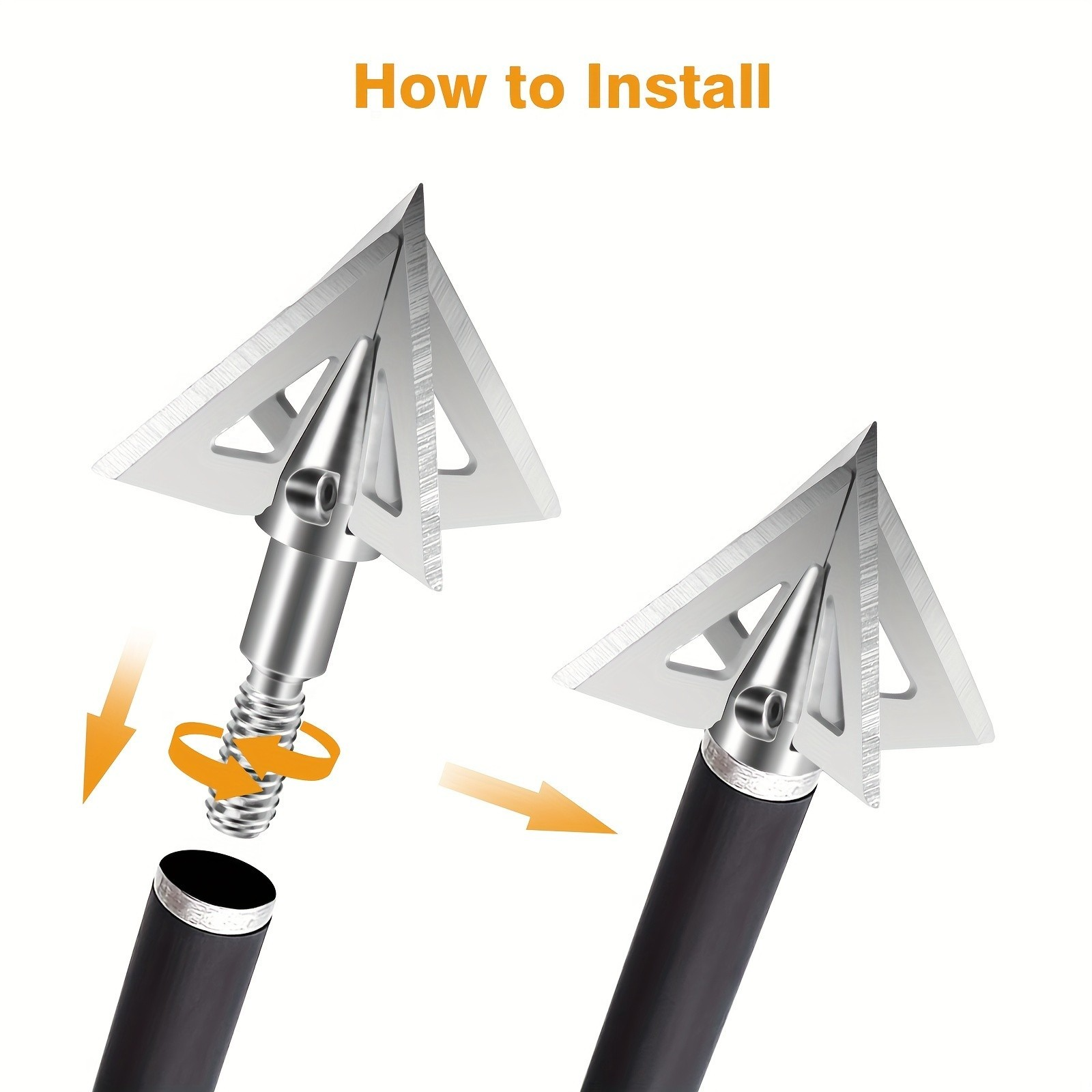 How to Install