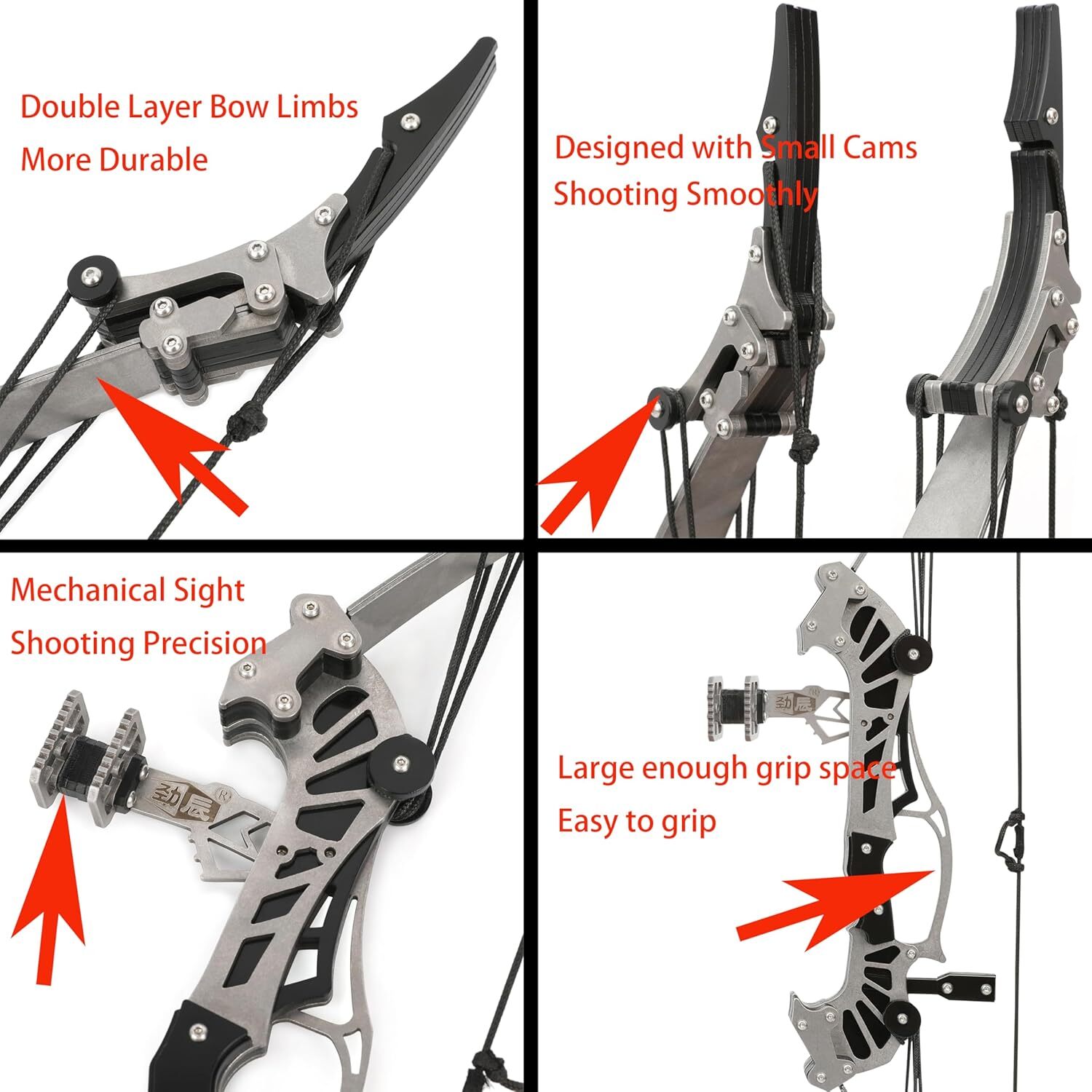 Double Layer Bow Limbs
More Durable

Designed with Small Cams
Shooting Smoothly

Mechanical Sight
Shooting Precision

劲层 ®

劲层 ®

Large enough grip space
Easy to grip