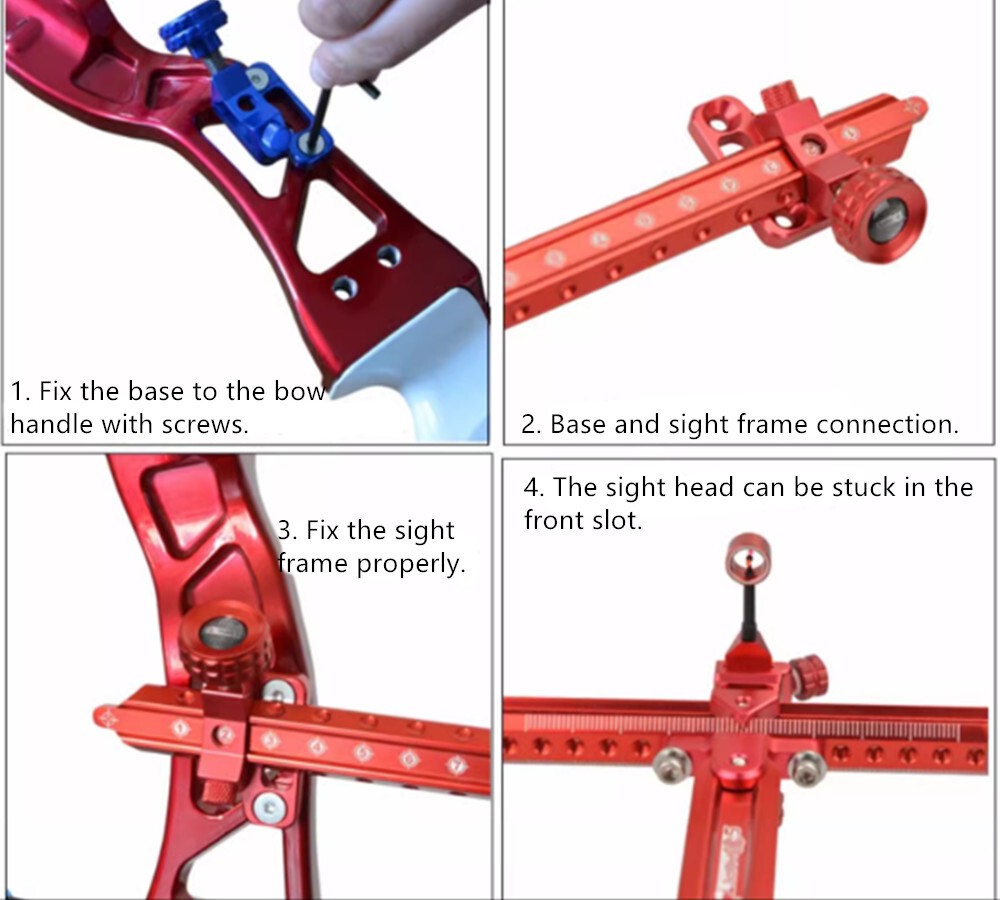 1. Fix the base to the bow handle with screws.

2. Base and sight frame connection.

3. Fix the sight frame properly.

4. The sight head can be stuck in the front slot.