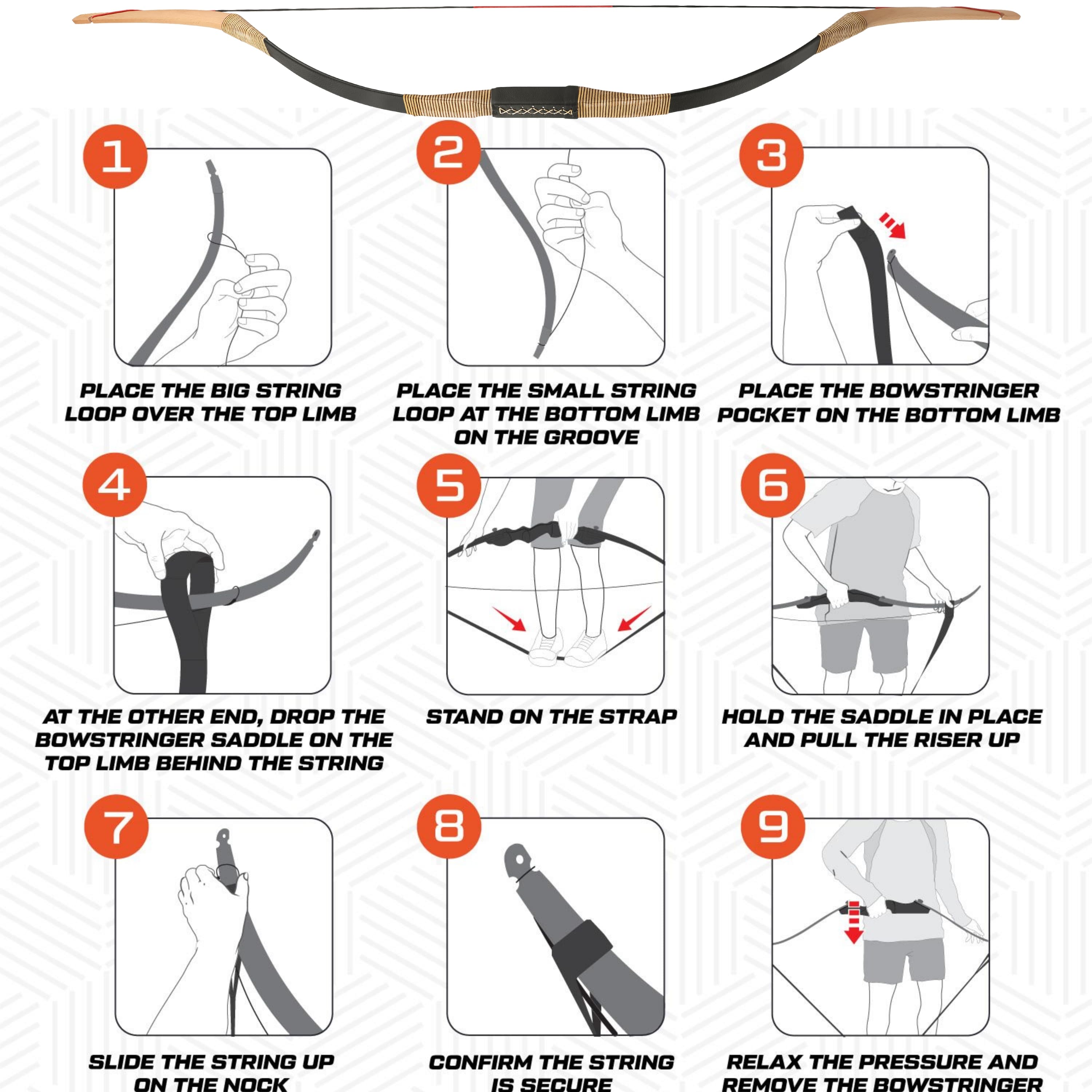 1

PLACE THE BIG STRING LOOP OVER THE TOP LIMB

2

PLACE THE SMALL STRING LOOP AT THE BOTTOM LIMB ON THE GROOVE

3

PLACE THE BOWSTRINGER POCKET ON THE BOTTOM LIMB

4

AT THE OTHER END, DROP THE BOWSTRINGER SADDLE ON THE TOP LIMB BEHIND THE STRING

5

STAND ON THE STRAP

6

HOLD THE SADDLE IN PLACE AND PULL THE RISER UP

7

SLIDE THE STRING UP ON THE NOCK

8

CONFIRM THE STRING IS SECURE

9

RELAX THE PRESSURE AND REMOVE THE BOWSTRINGER