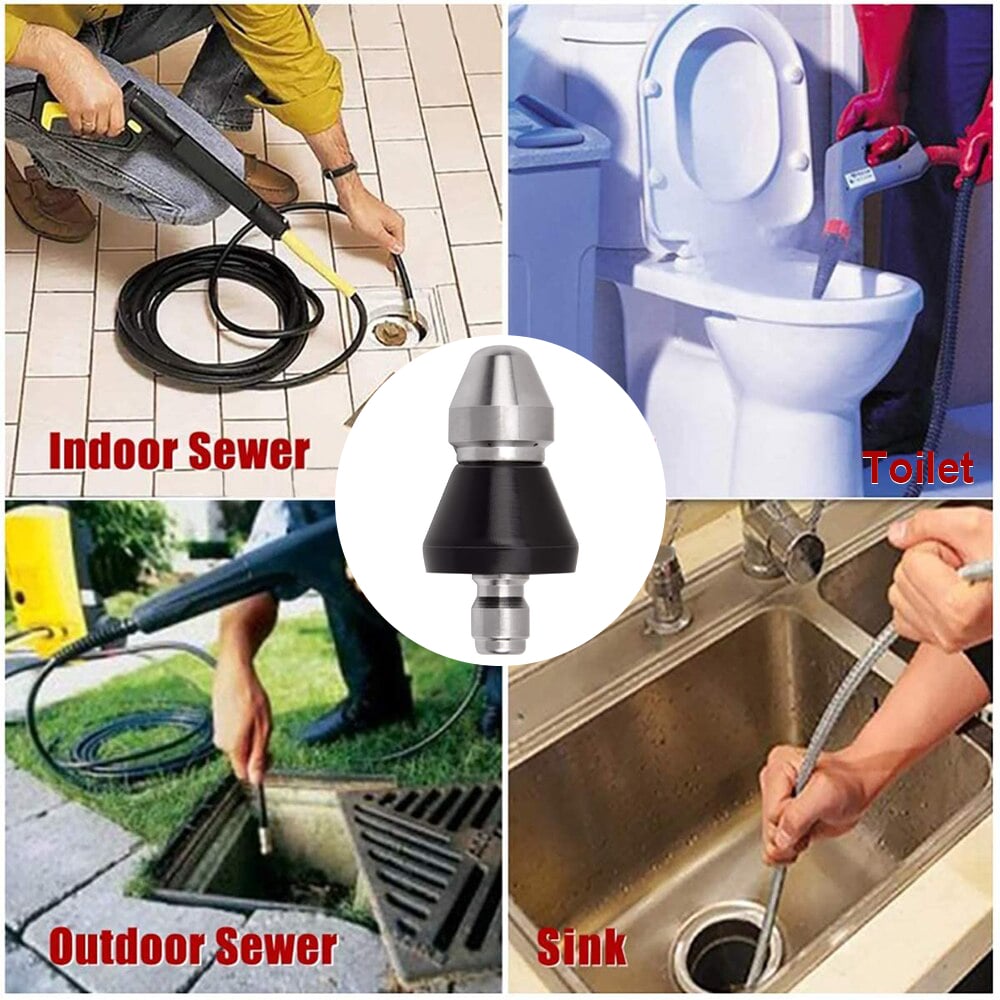 Indoor Sewer

Toilet

Outdoor Sewer

Sink