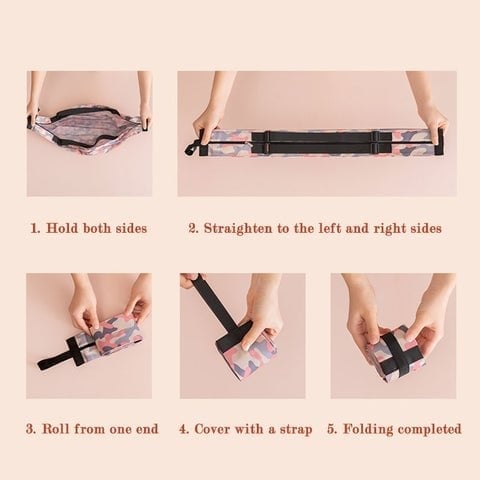 1. Hold both sides

2. Straighten to the left and right sides

3. Roll from one end

4. Cover with a strap

5. Folding completed