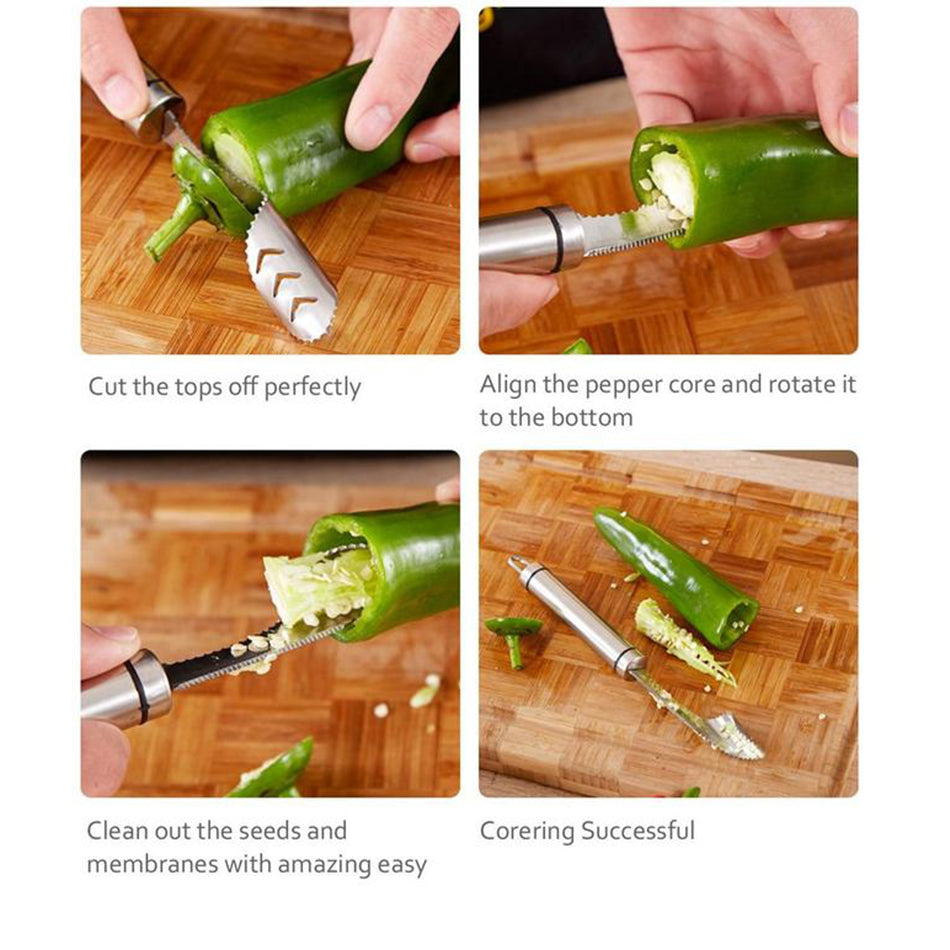 Cut the tops off perfectly

Align the pepper core and rotate it to the bottom

Clean out the seeds and membranes with amazing easy

Corering Successful