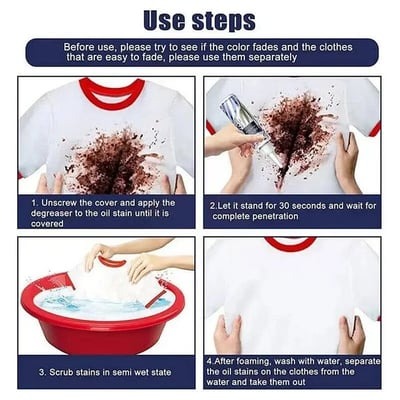 Use steps

Before use, please try to see if the color fades and the clothes that are easy to fade, please use them separately

1. Unscrew the cover and apply the degreaser to the oil stain until it is covered

2.Let it stand for 30 seconds and wait for complete penetration

3. Scrub stains in semi wet state

4.After foaming, wash with water, separate the oil stains on the clothes from the water and take them out