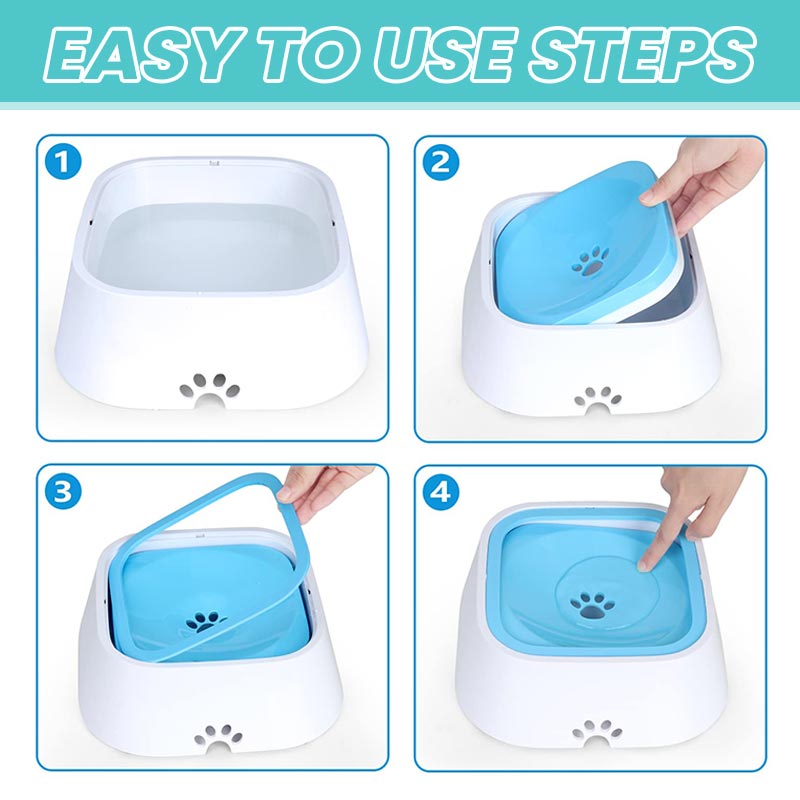 EASY TO USE STEPS

1

2

3

4