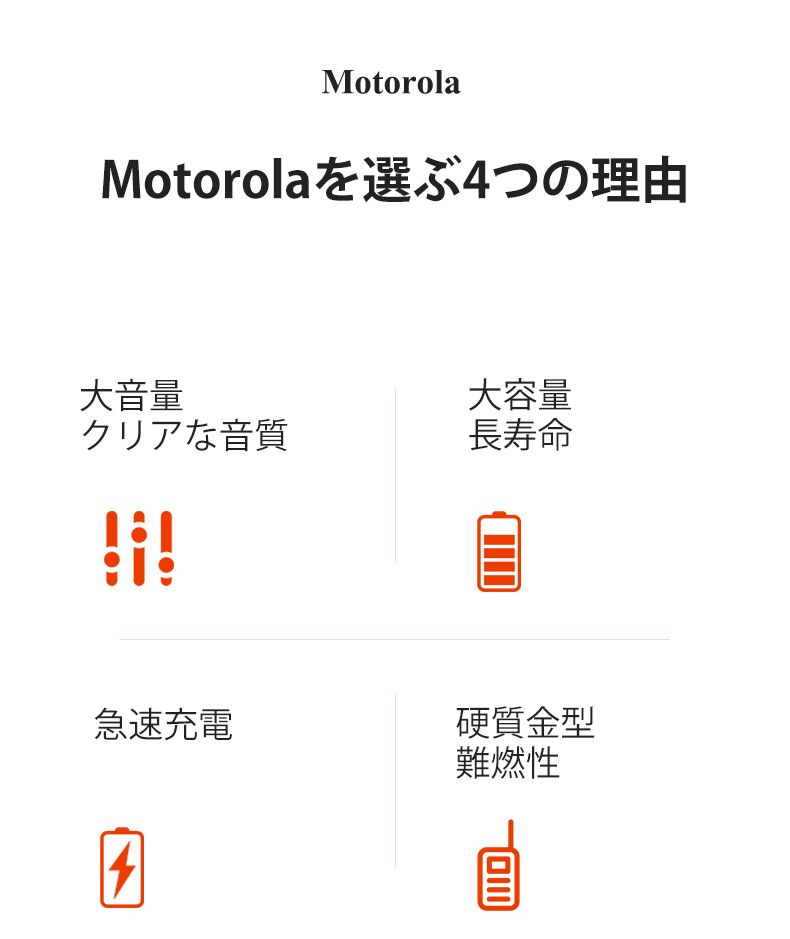 Motorola

Motorolaを選ぶ4つの理由

大音量
クリアな音質

大容量
長寿命

急速充電

硬質金型
難燃性