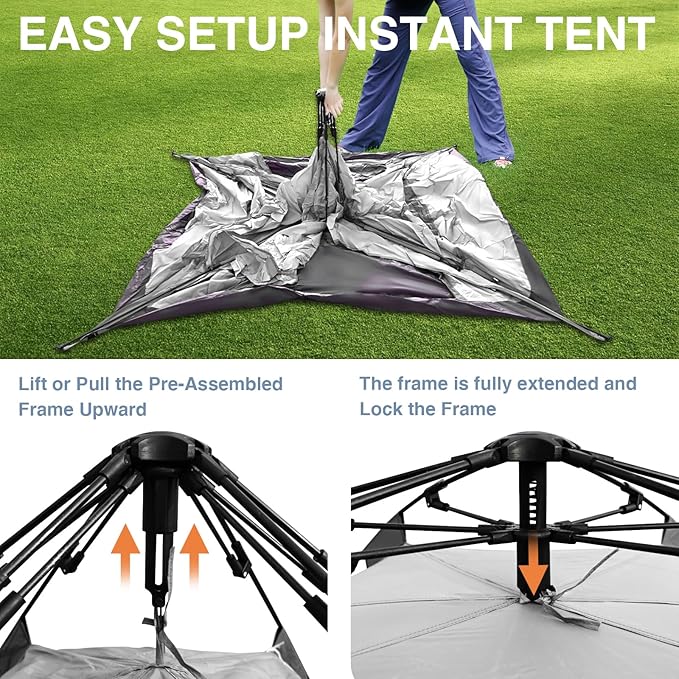 EASY SETUP INSTANT TENT

Lift or Pull the Pre-Assembled Frame Upward

The frame is fully extended and Lock the Frame