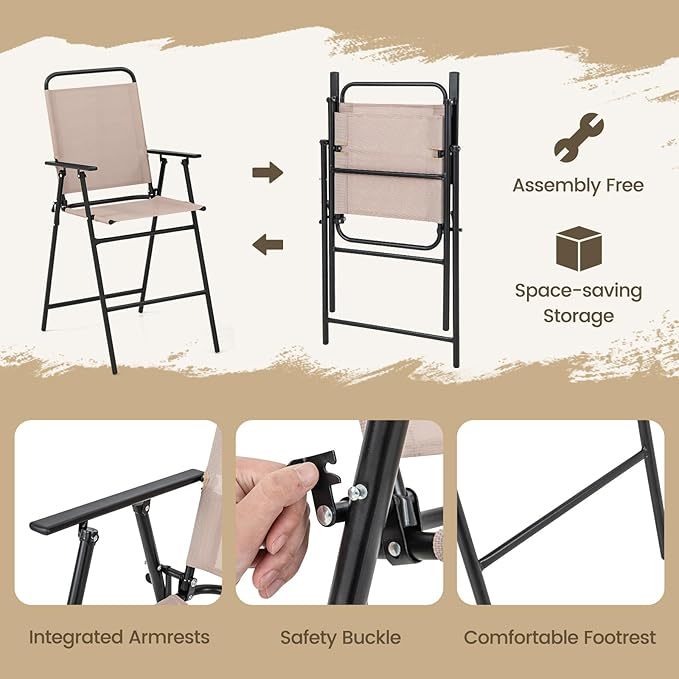 Assembly Free

Space-saving Storage

Integrated Armrests

Safety Buckle

Comfortable Footrest