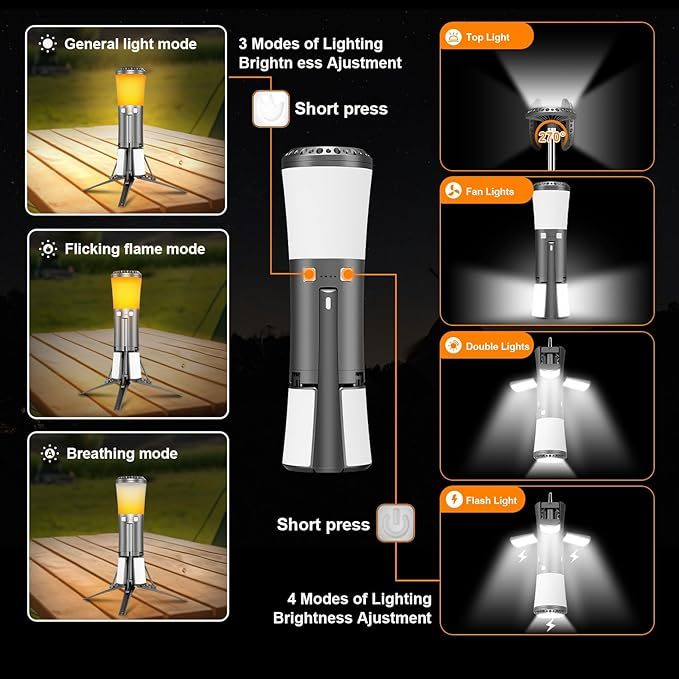 General light mode

Flicking flame mode

Breathing mode

3 Modes of Lighting Brightn ess Ajustment

Short press

Short press

4 Modes of Lighting Brightness Ajustment

Top Light

270°

Fan Lights

Double Lights

Flash Light