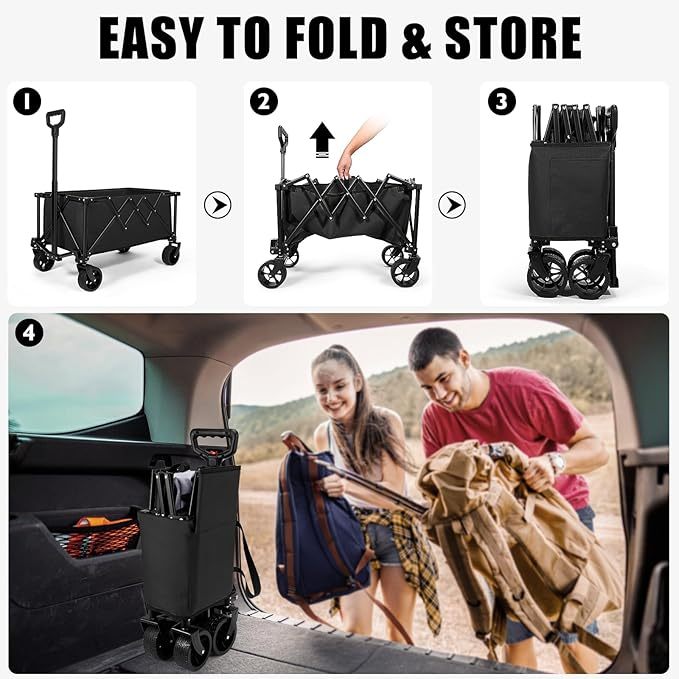 EASY TO FOLD & STORE

1

2

3

4