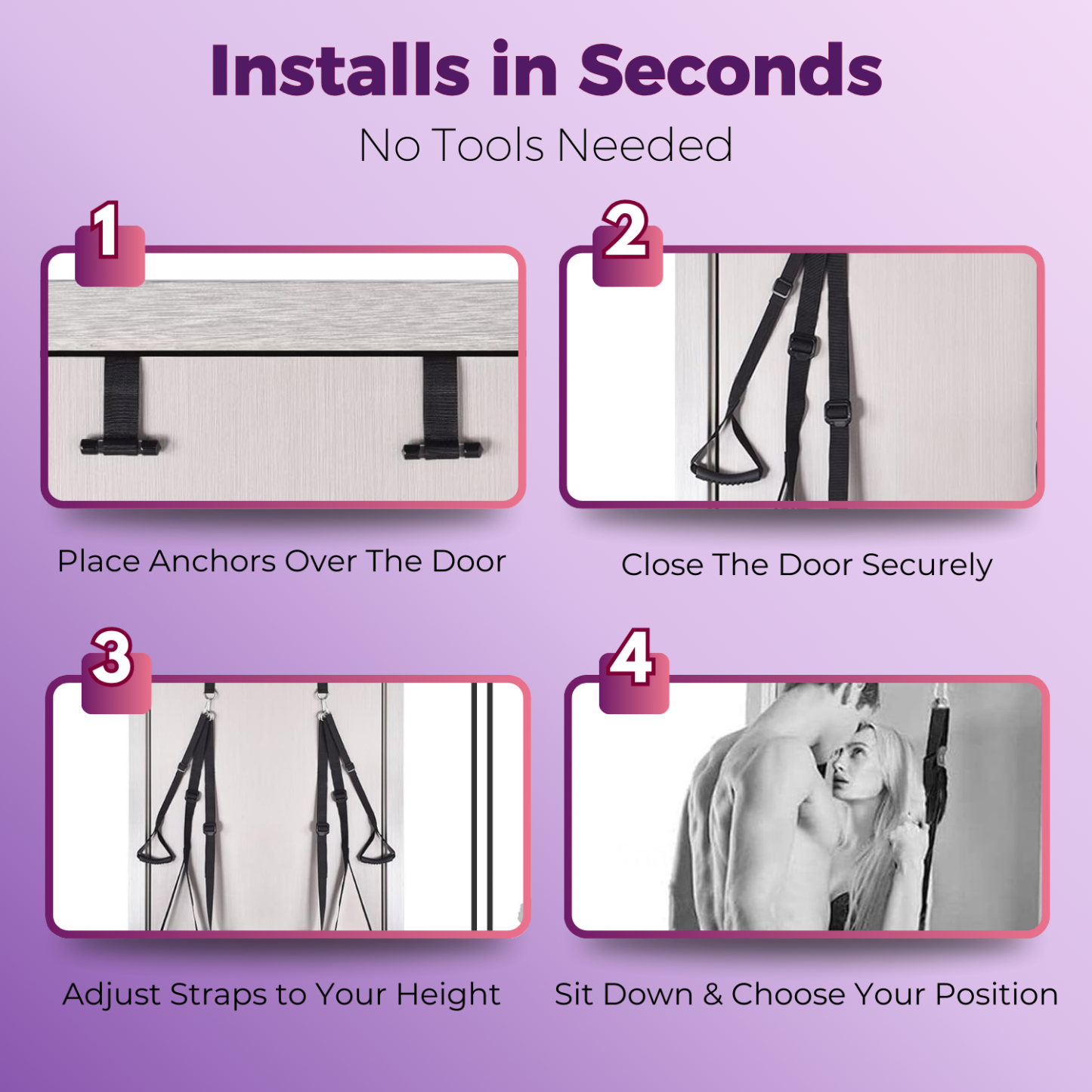 Installs in Seconds

No Tools Needed

1

Place Anchors Over The Door

2

Close The Door Securely

3

Adjust Straps to Your Height

4

Sit Down & Choose Your Position