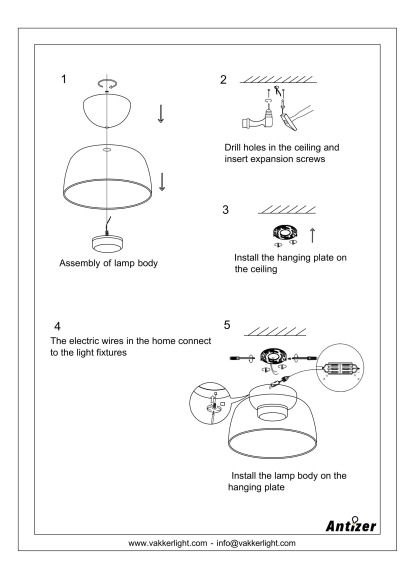 1

Assembly of lamp body

2

Drill holes in the ceiling and insert expansion screws

3

Install the hanging plate on the ceiling

4

The electric wires in the home connect to the light fixtures

5

Install the lamp body on the hanging plate

Antizer

www.vakkerlight.com - info@vakkerlight.com