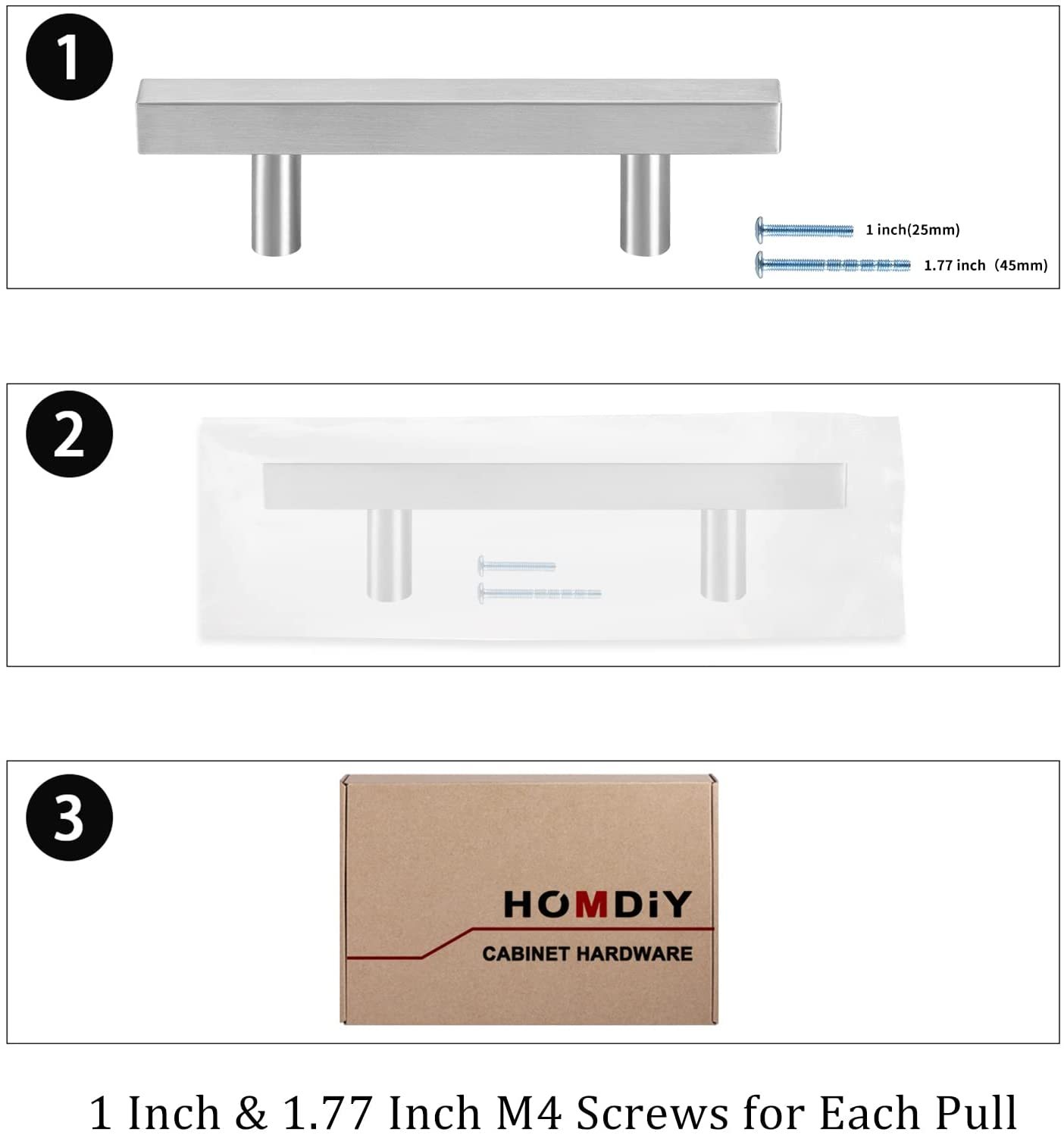 1

1 inch(25mm)

1.77 inch (45mm)

2

3

HOMDiY

CABINET HARDWARE

1 Inch & 1.77 Inch M4 Screws for Each Pull