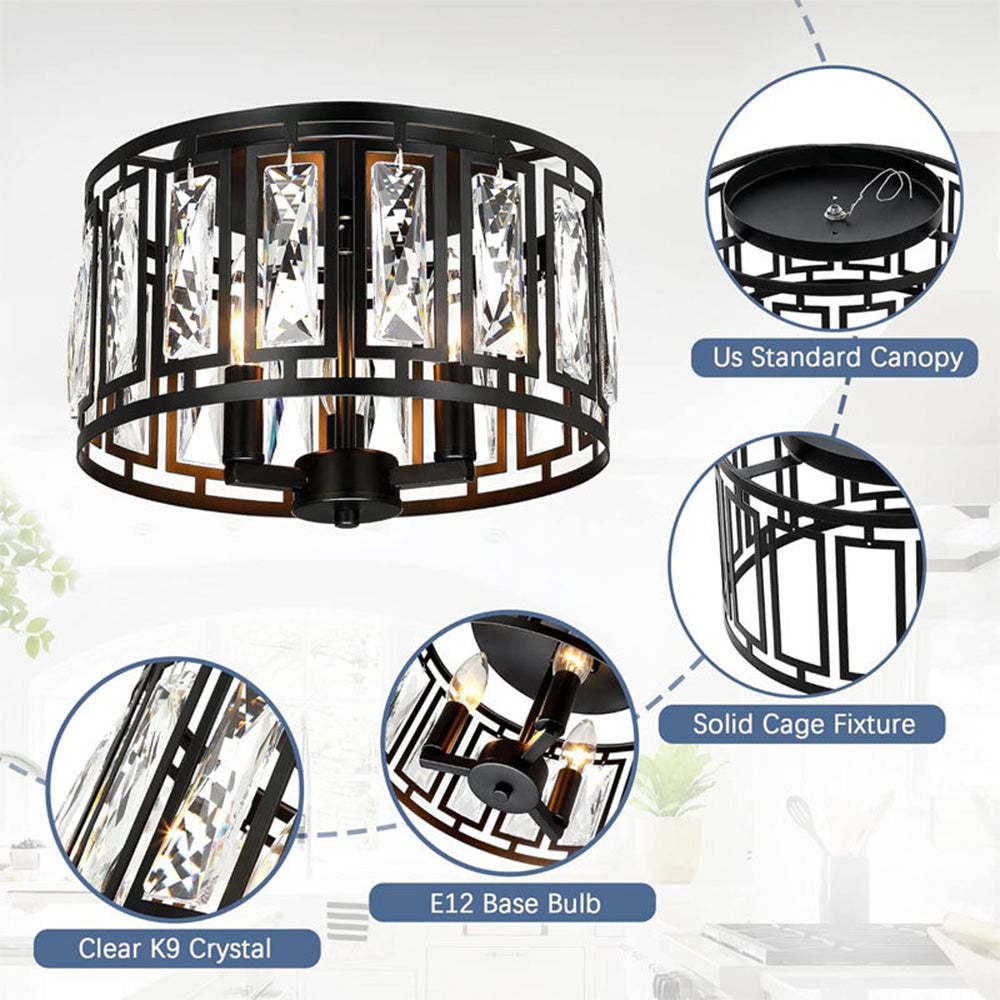 Us Standard Canopy

Solid Cage Fixture

E12 Base Bulb

Clear K9 Crystal