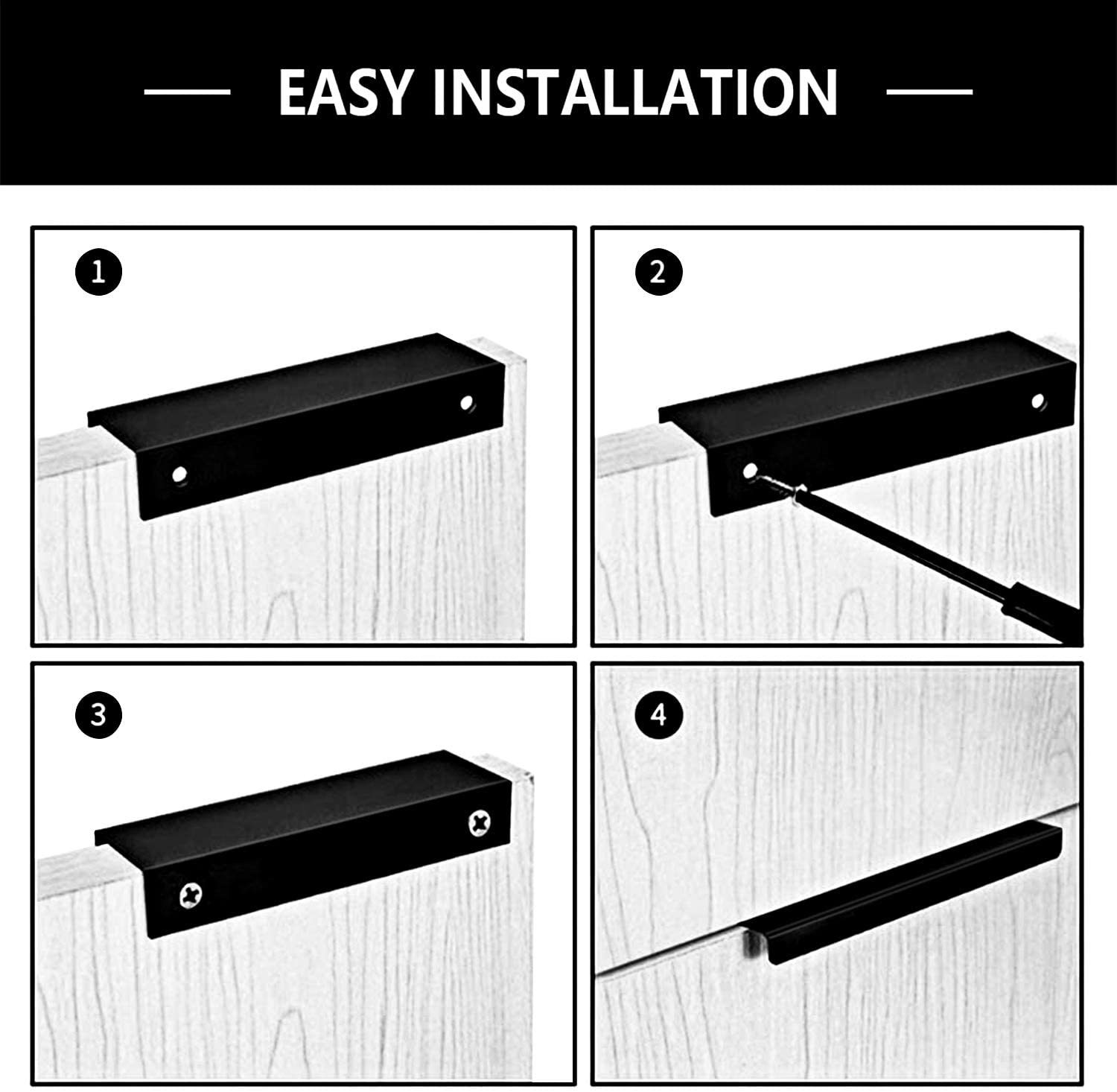 EASY INSTALLATION

1

2

3

4