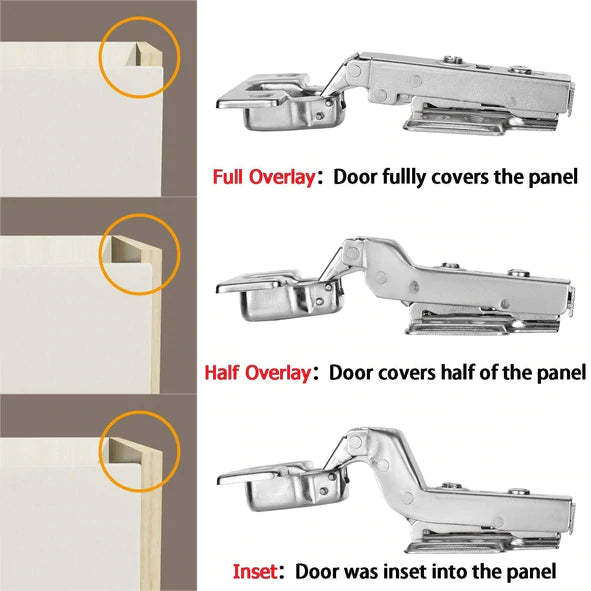 Full Overlay: Door fullly covers the panel

Half Overlay: Door covers half of the panel

Inset: Door was inset into the panel