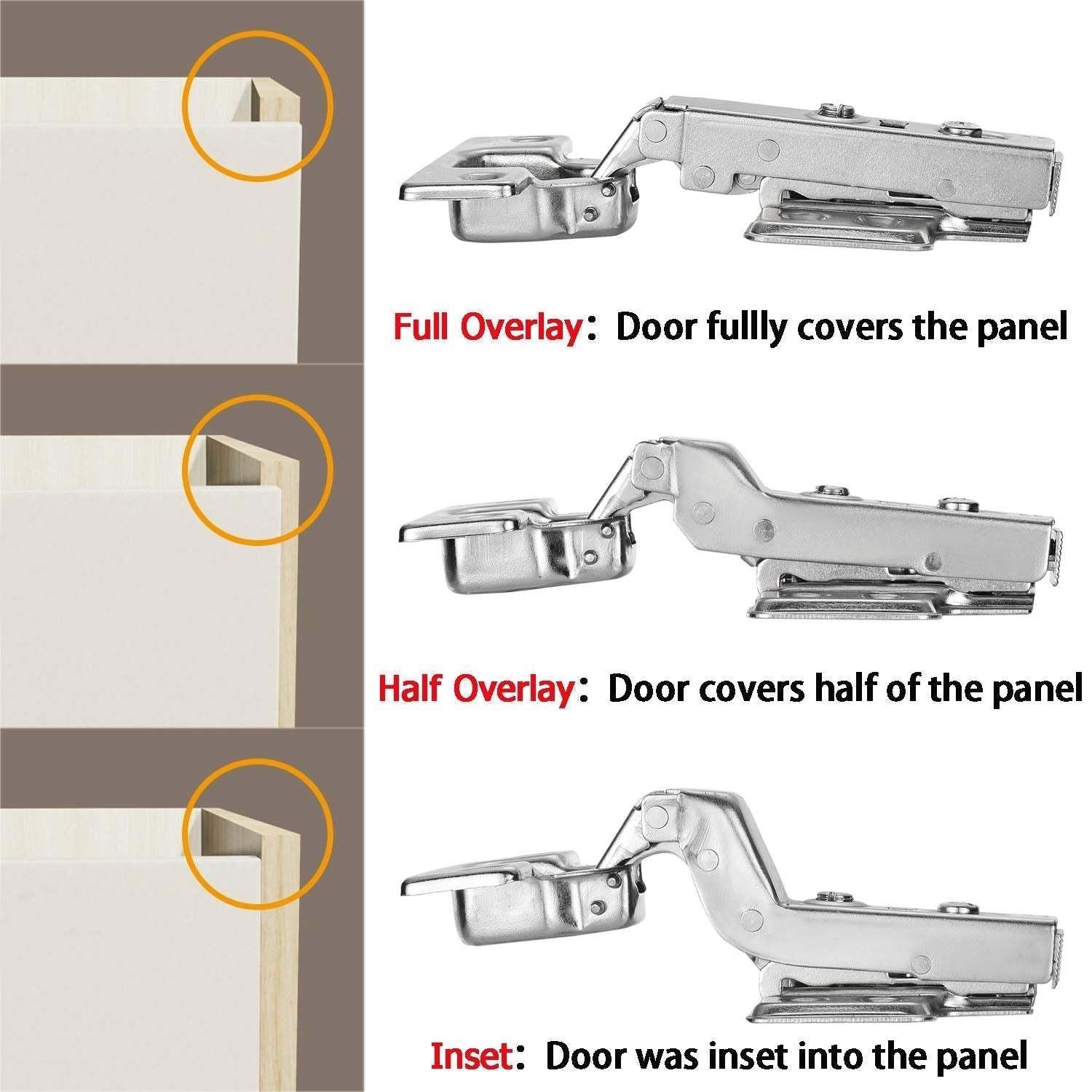 Full Overlay: Door fullly covers the panel

Half Overlay: Door covers half of the panel

Inset: Door was inset into the panel