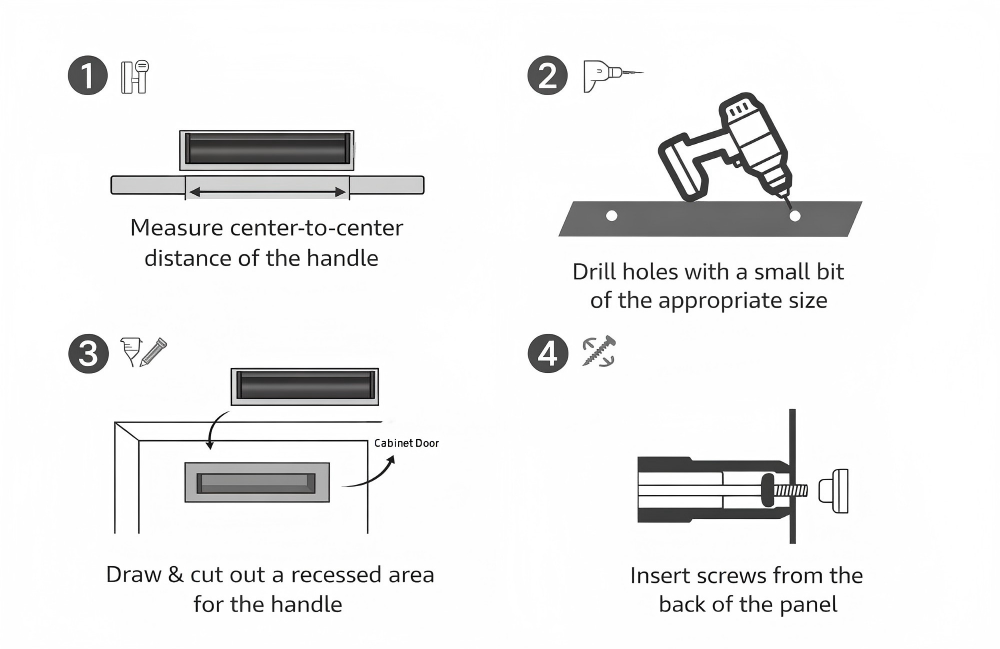 1

Measure center-to-center distance of the handle

2

Drill holes with a small bit of the appropriate size

3

Cabinet Door

Draw & cut out a recessed area for the handle

4

Insert screws from the back of the panel