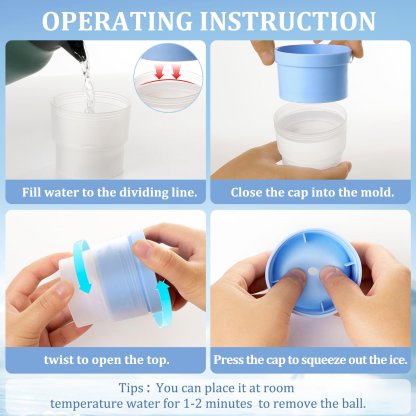 OPERATING INSTRUCTION

Fill water to the dividing line.

Close the cap into the mold.

twist to open the top.

Press the cap to squeeze out the ice.

Tips : You can place it at room temperature water for 1-2 minutes to remove the ball.