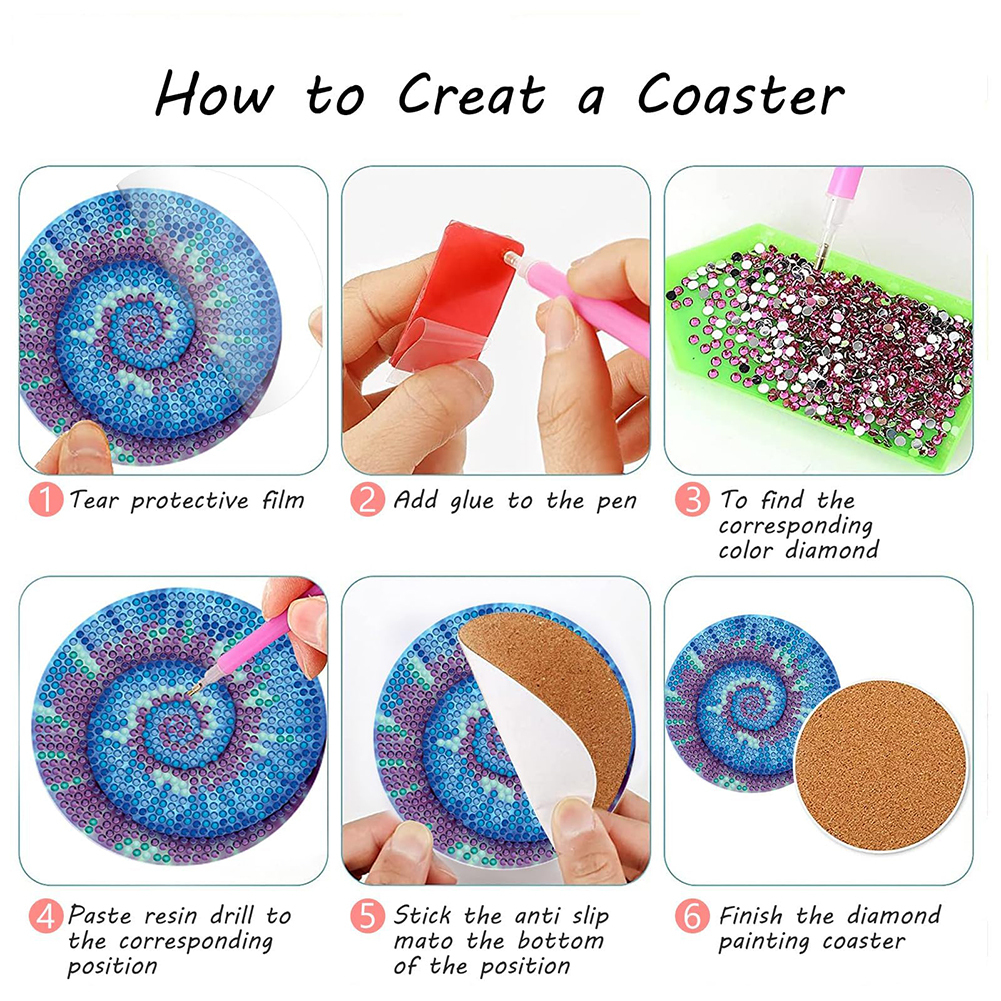 How to Creat a Coaster

1 Tear protective film

2 Add glue to the pen

3 To find the corresponding color diamond

4 Paste resin drill to the corresponding position

5 Stick the anti slip mato the bottom of the position

6 Finish the diamond painting coaster