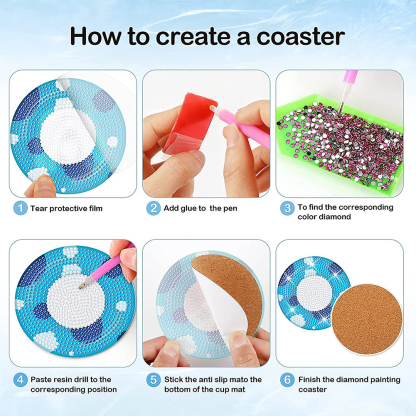 How to create a coaster

1 Tear protective film

2 Add glue to the pen

3 To find the corresponding color diamond

4 Paste resin drill to the corresponding position

5 Stick the anti slip mato the bottom of the cup mat

6 Finish the diamond painting coaster