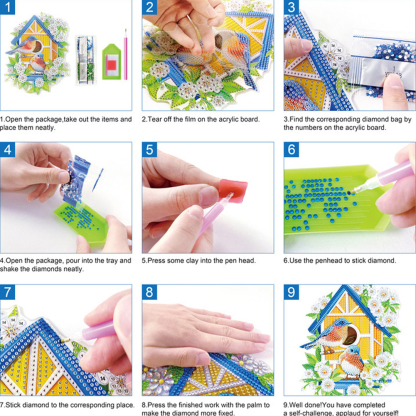 1

1.Open the package,take out the items and place them neatly.

2

2.Tear off the film on the acrylic board.

3

3.Find the corresponding diamond bag by the numbers on the acrylic board.

4

4.Open the package, pour into the tray and shake the diamonds neatly.

5

5.Press some clay into the pen head.

6

6.Use the penhead to stick diamond.

7

7.Stick diamond to the corresponding place.

8

8.Press the finished work with the palm to make the diamond more fixed.

9

9.Well done!You have completed a self-challenge, applaud for yourself!