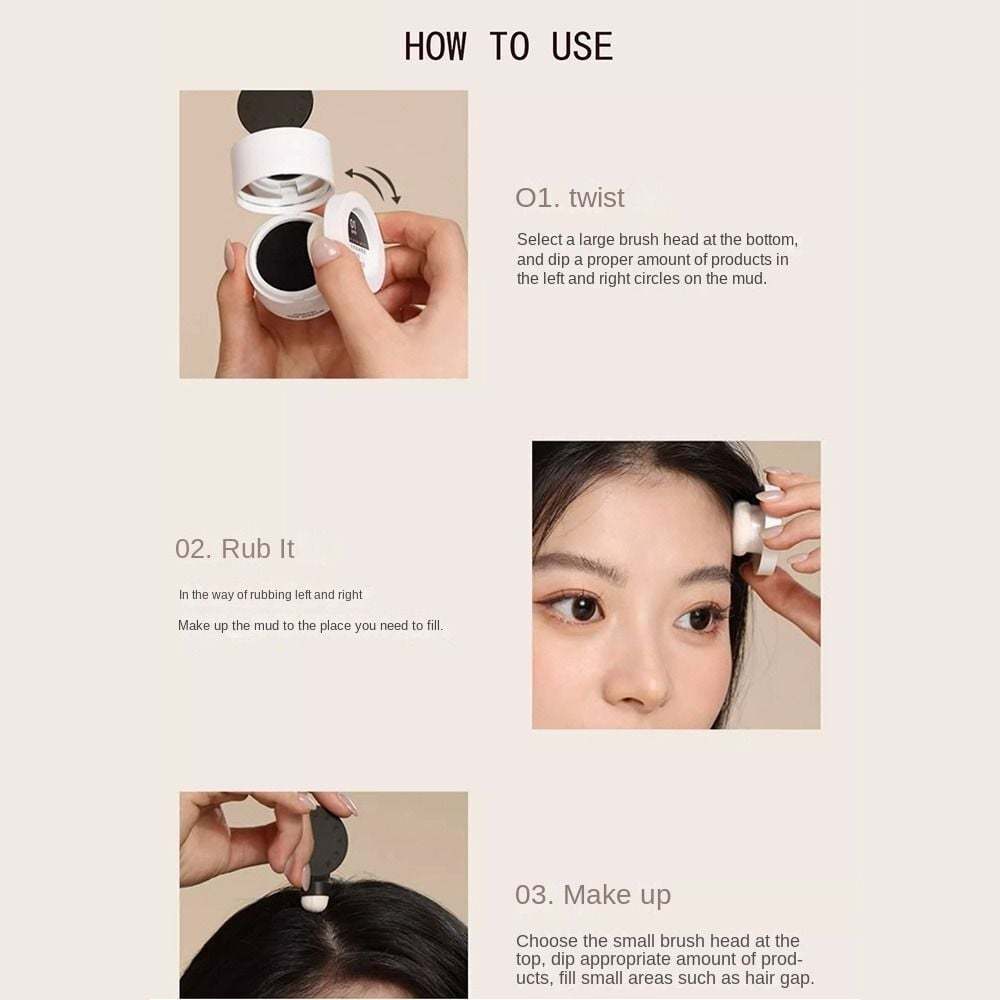 HOW TO USE

O1. twist

Select a large brush head at the bottom, and dip a proper amount of products in the left and right circles on the mud.

02. Rub It

In the way of rubbing left and right

Make up the mud to the place you need to fill.

03. Make up

Choose the small brush head at the top, dip appropriate amount of products, fill small areas such as hair gap.