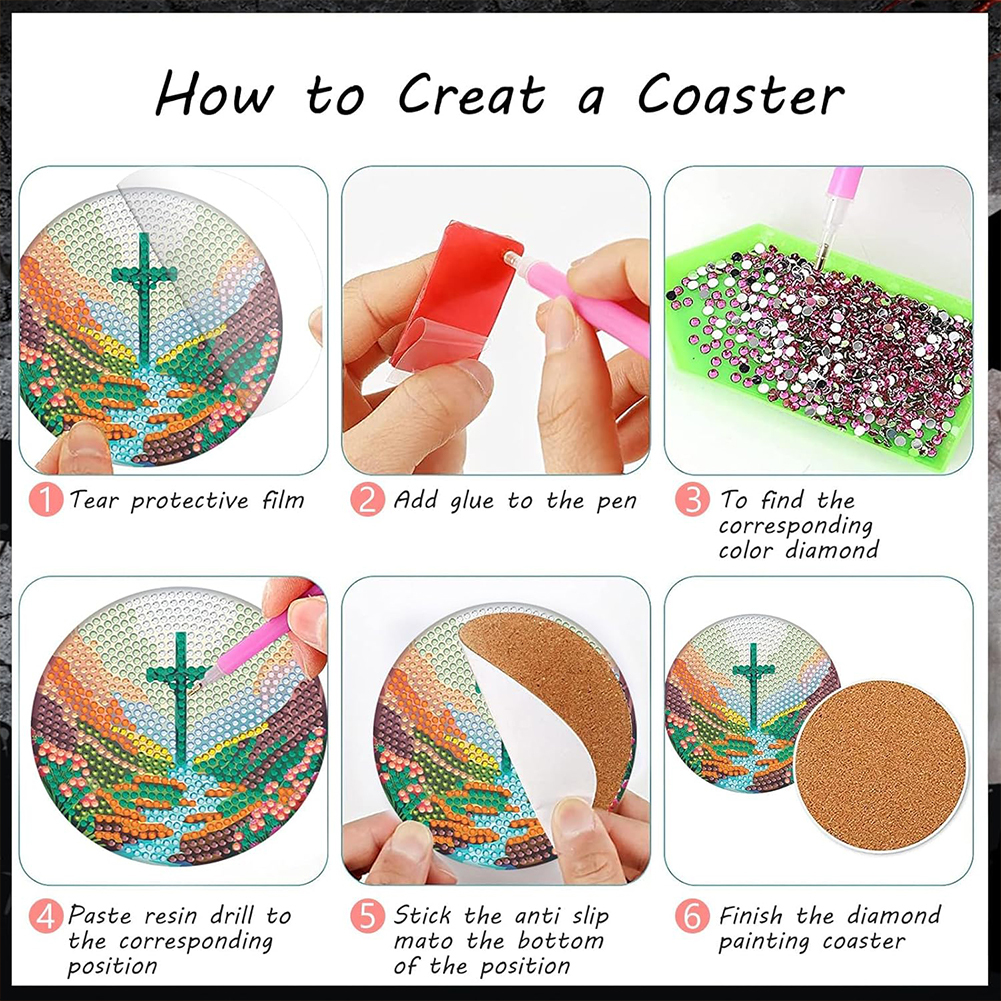 How to Creat a Coaster

1 Tear protective film

2 Add glue to the pen

3 To find the corresponding color diamond

4 Paste resin drill to the corresponding position

5 Stick the anti slip mato the bottom of the position

6 Finish the diamond painting coaster