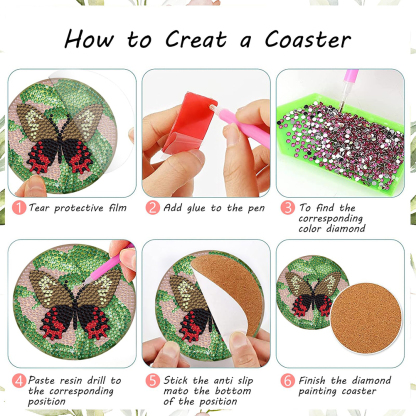 How to Creat a Coaster

1 Tear protective film

2 Add glue to the pen

3 To find the corresponding color diamond

4 Paste resin drill to the corresponding position

5 Stick the anti slip mato the bottom of the position

6 Finish the diamond painting coaster