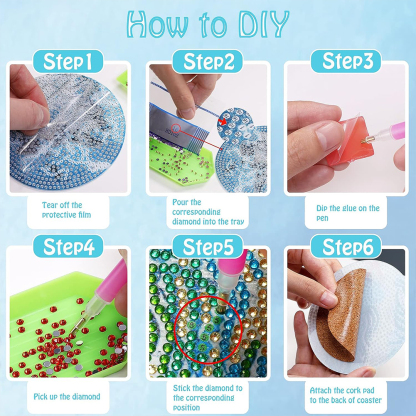 How to DIY

Step1

Tear off the protective film

Step2

Pour the corresponding diamond into the tray

Step3

Dip the glue on the pen

Step4

Pick up the diamond

Step5

Stick the diamond to the corresponding position

Step6

Attach the cork pad to the back of coaster