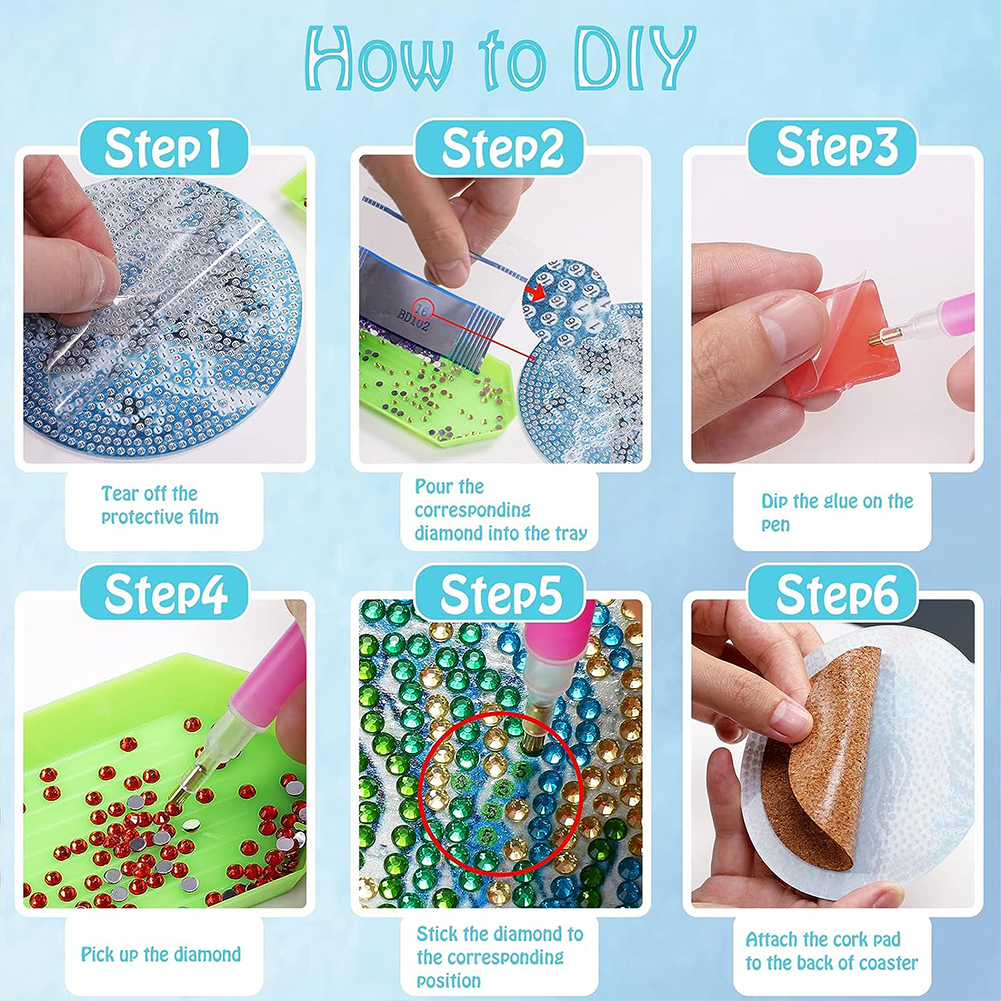 How to DIY

Step1

Tear off the protective film

Step2

16
BD102

Pour the corresponding diamond into the tray

Step3

Dip the glue on the pen

Step4

Pick up the diamond

Step5

Stick the diamond to the corresponding position

Step6

Attach the cork pad to the back of coaster