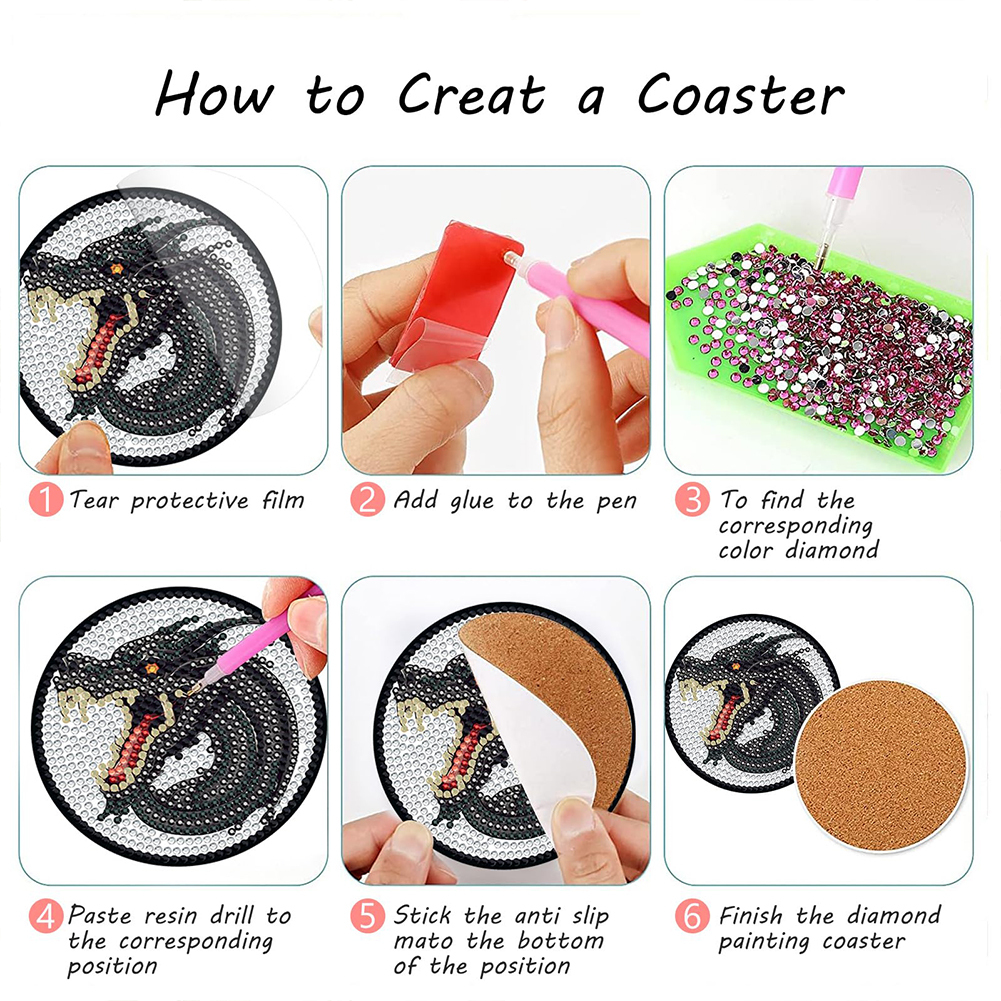 How to Creat a Coaster

1 Tear protective film

2 Add glue to the pen

3 To find the corresponding color diamond

4 Paste resin drill to the corresponding position

5 Stick the anti slip mato the bottom of the position

6 Finish the diamond painting coaster