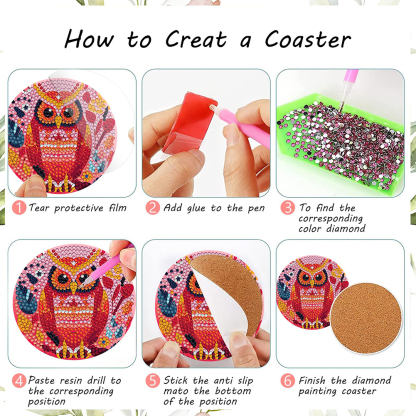 How to Creat a Coaster

1 Tear protective film

2 Add glue to the pen

3 To find the corresponding color diamond

4 Paste resin drill to the corresponding position

5 Stick the anti slip mato the bottom of the position

6 Finish the diamond painting coaster