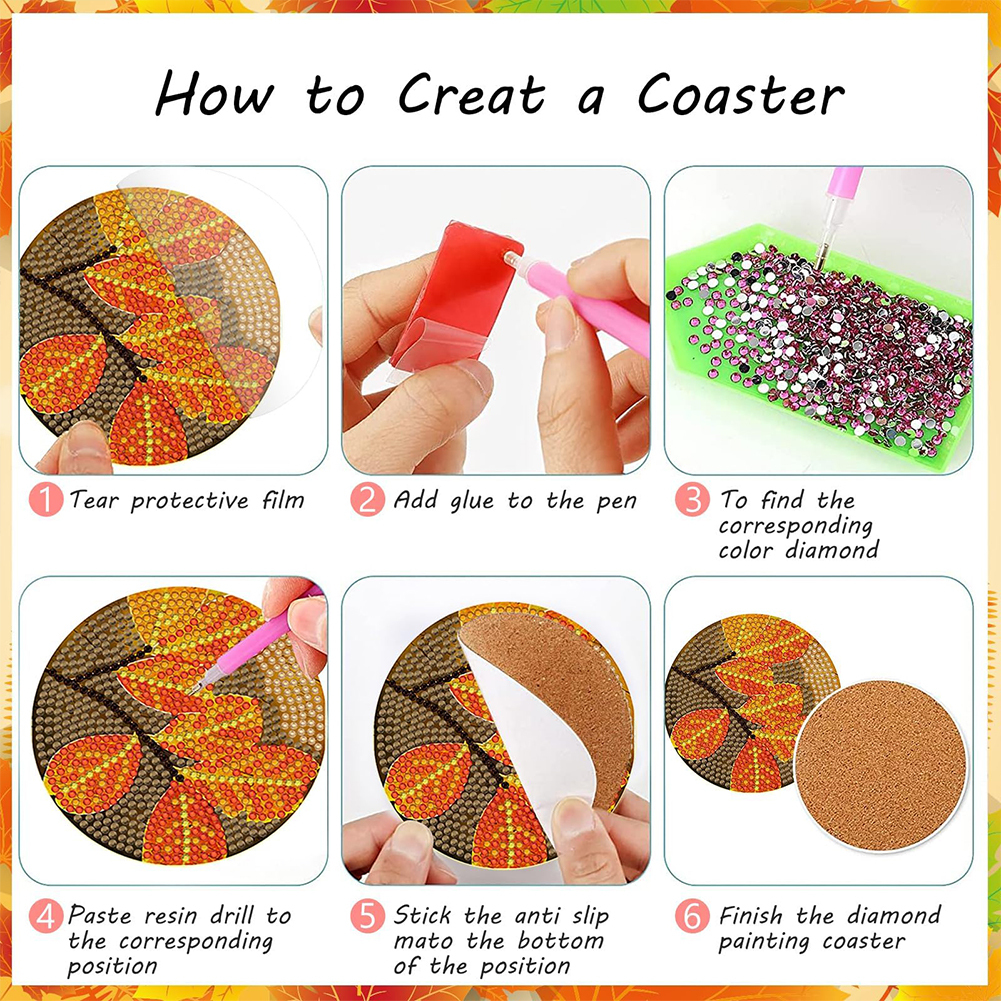 How to Creat a Coaster

1 Tear protective film

2 Add glue to the pen

3 To find the corresponding color diamond

4 Paste resin drill to the corresponding position

5 Stick the anti slip mato the bottom of the position

6 Finish the diamond painting coaster