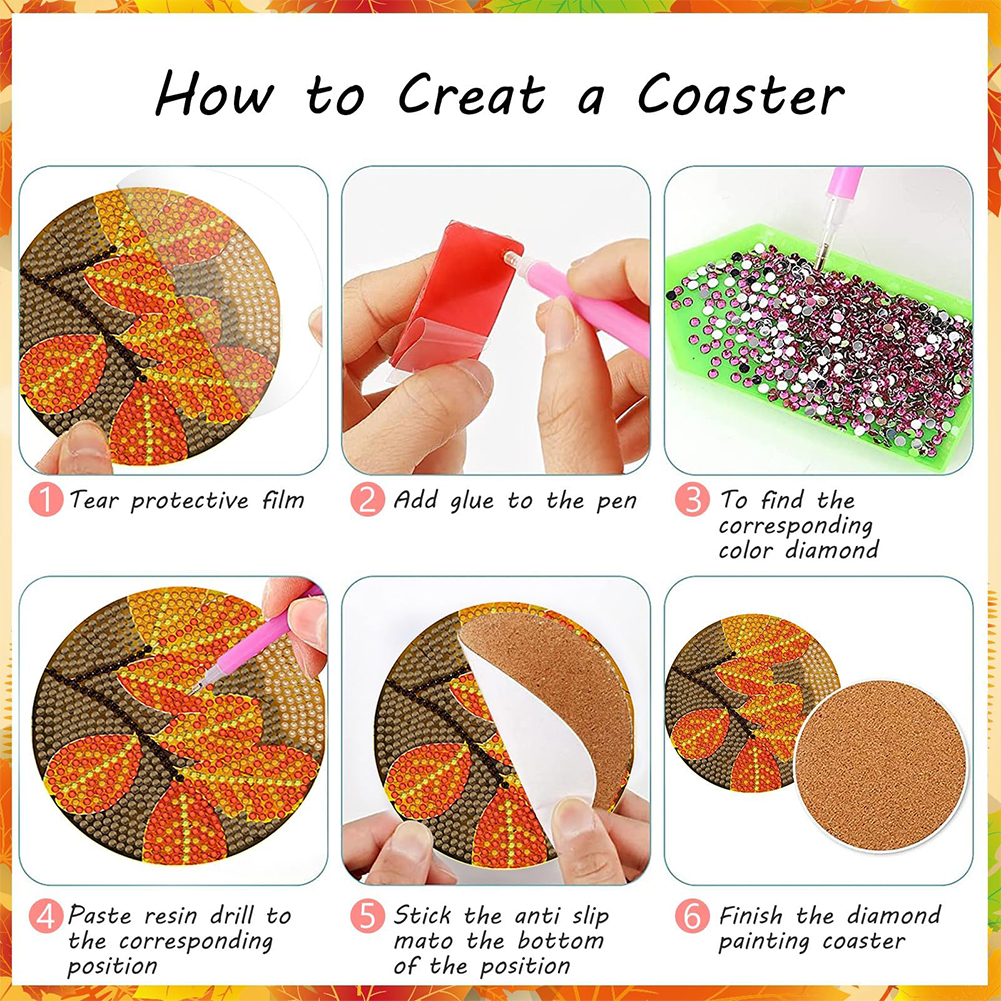 How to Creat a Coaster

1 Tear protective film

2 Add glue to the pen

3 To find the corresponding color diamond

4 Paste resin drill to the corresponding position

5 Stick the anti slip mato the bottom of the position

6 Finish the diamond painting coaster