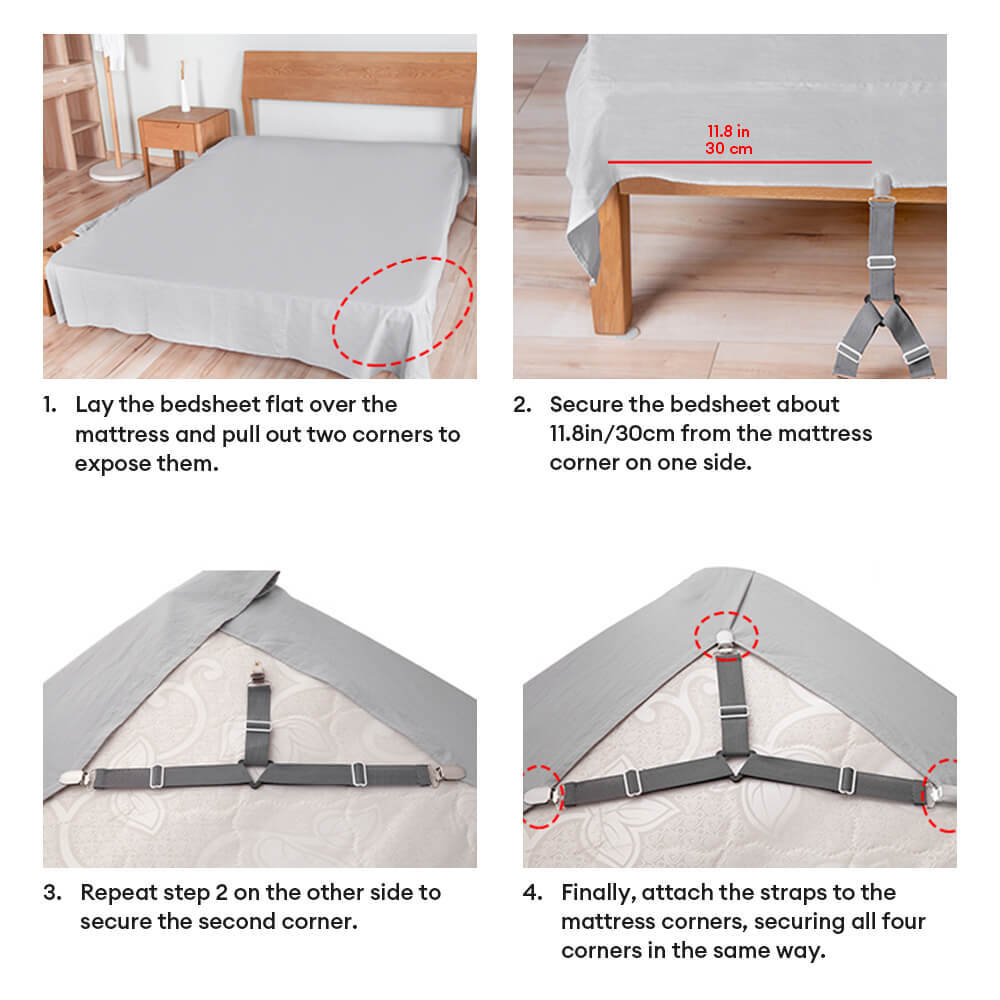 1. Lay the bedsheet flat over the mattress and pull out two corners to expose them.

11.8 in
30 cm

2. Secure the bedsheet about 11.8in/30cm from the mattress corner on one side.

3. Repeat step 2 on the other side to secure the second corner.

4. Finally, attach the straps to the mattress corners, securing all four corners in the same way.