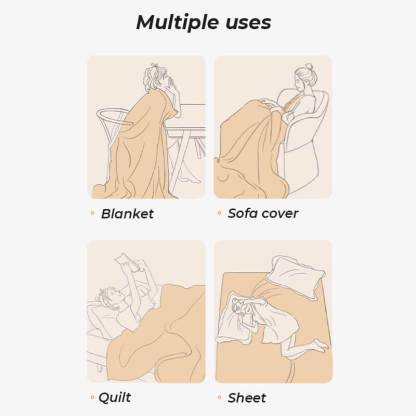 Multiple uses

• Blanket

• Sofa cover

• Quilt

• Sheet