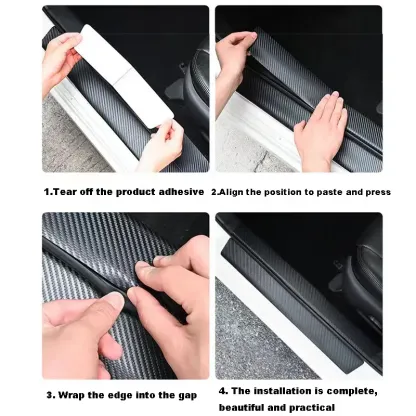 1.Tear off the product adhesive

2.Align the position to paste and press

3. Wrap the edge into the gap

4. The installation is complete, beautiful and practical