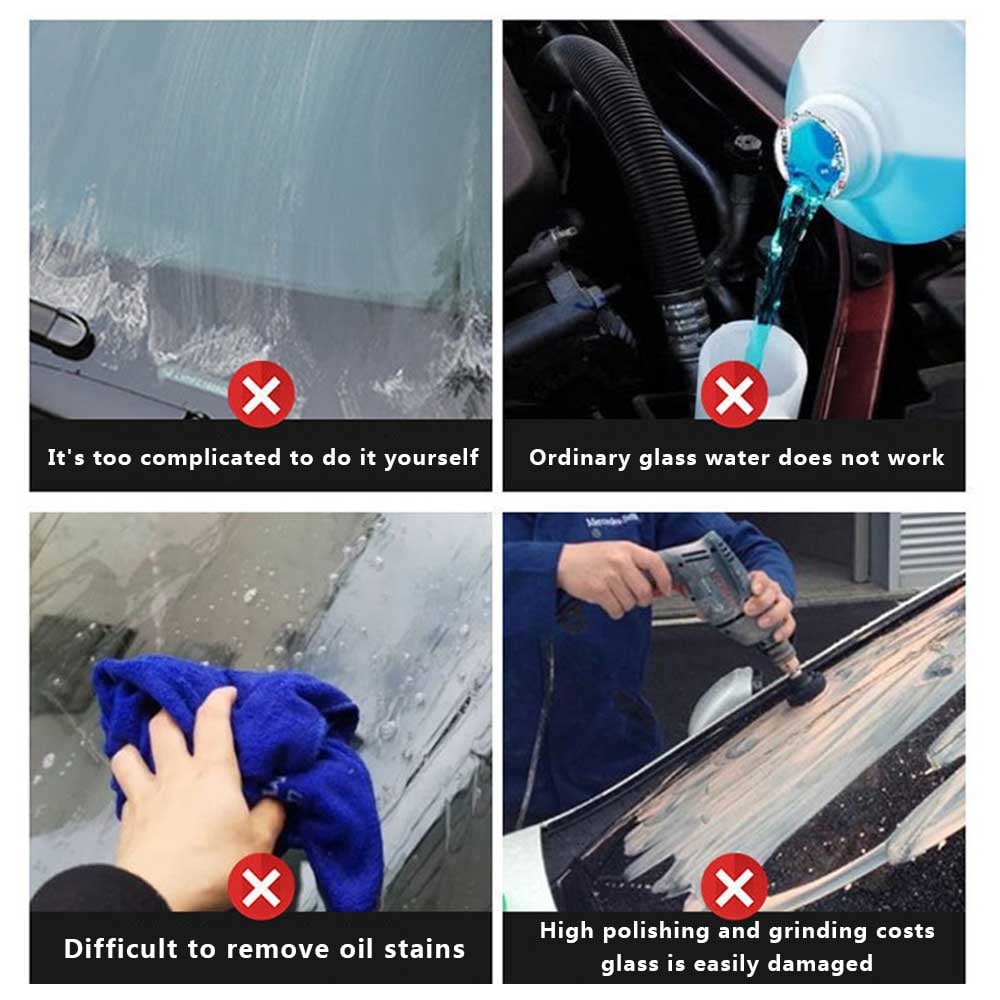 It's too complicated to do it yourself

Ordinary glass water does not work

Difficult to remove oil stains

High polishing and grinding costs glass is easily damaged