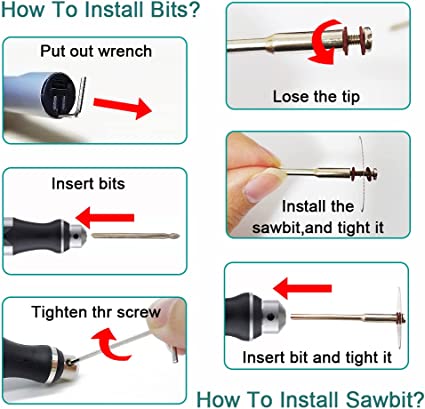 How To Install Bits?

Put out wrench

Insert bits

Tighten thr screw

Lose the tip

Install the sawbit,and tight it

Insert bit and tight it

How To Install Sawbit?